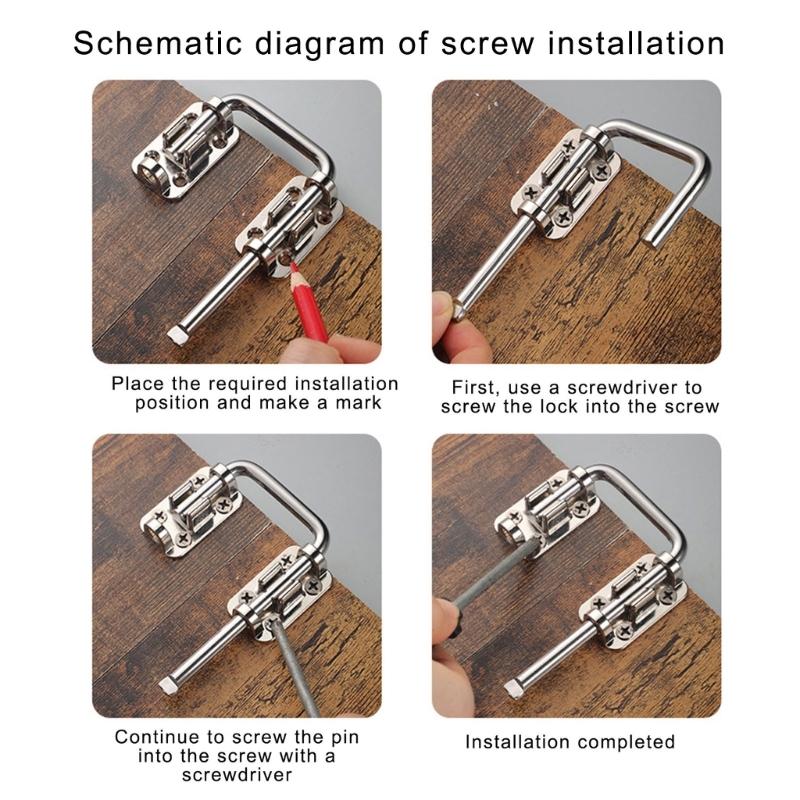 Schematic diagram of screw installation

Place the required installation position and make a mark

First, use a screwdriver to screw the lock into the screw

Continue to screw the pin into the screw with a screwdriver

Installation completed