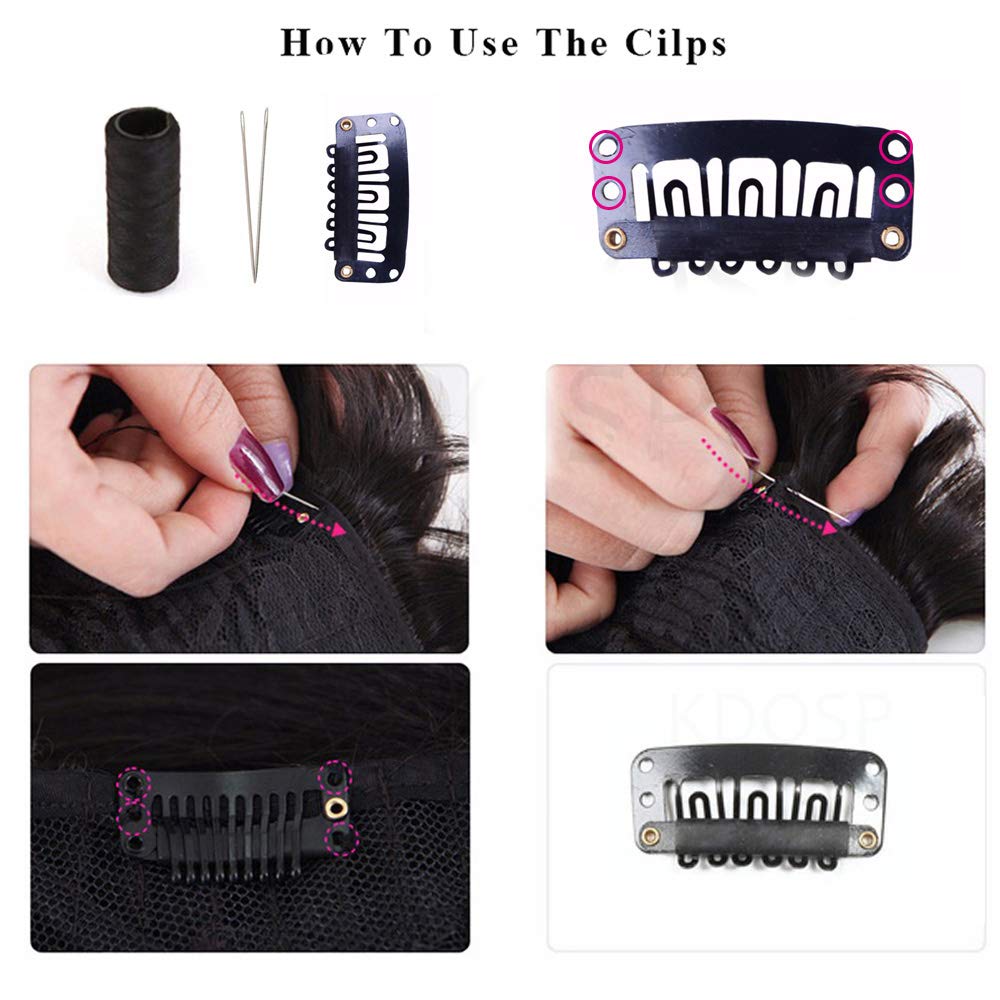 How To Use The Cilps

KDOSP