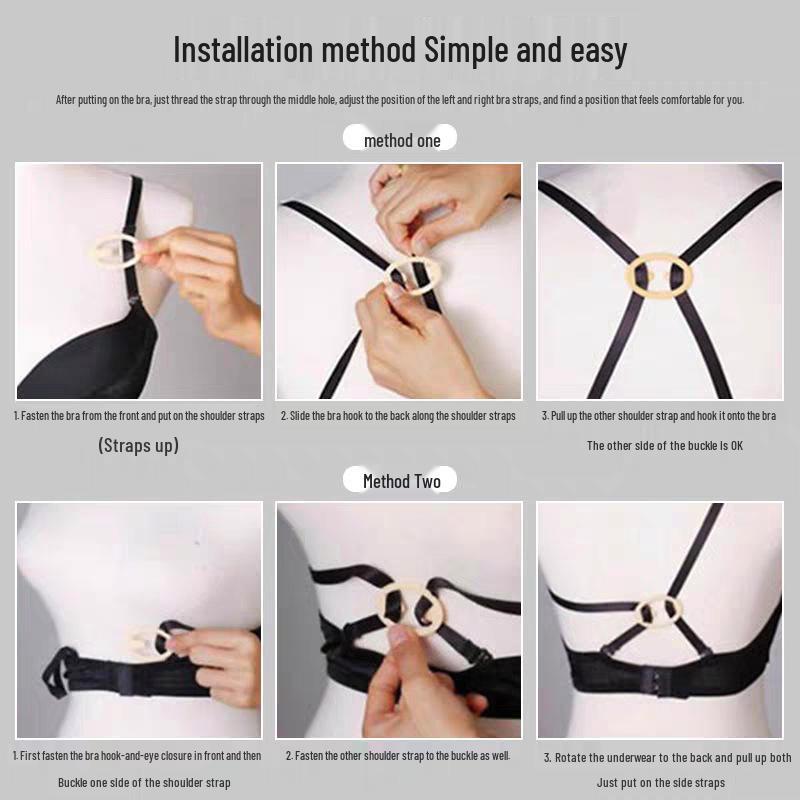 Installation method Simple and easy

After putting on the bra, just thread the strap through the middle hole, adjust the position of the left and right bra straps, and find a position that feels comfortable for you.

method one

1. Fasten the bra from the front and put on the shoulder straps

(Straps up)

2. Slide the bra hook to the back along the shoulder straps

3. Pull up the other shoulder strap and hook it onto the bra

The other side of the buckle is OK

Method Two

1. First fasten the bra hook-and-eye closure in front and then

Buckle one side of the shoulder strap

2. Fasten the other shoulder strap to the buckle as well.

3. Rotate the underwear to the back and pull up both

Just put on the side straps