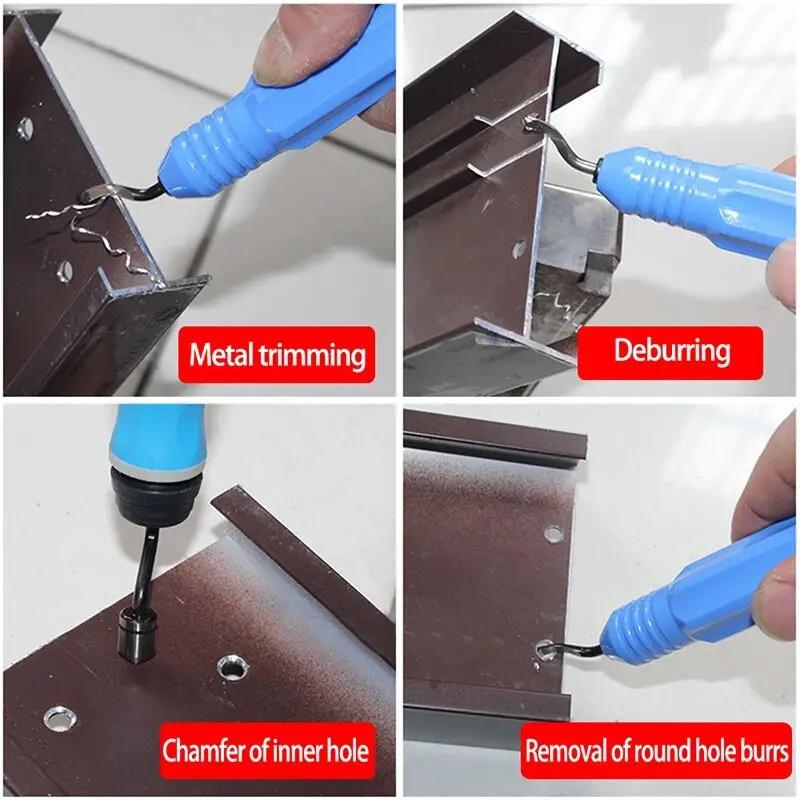 Metal trimming

Deburring

Chamfer of inner hole

Removal of round hole burrs