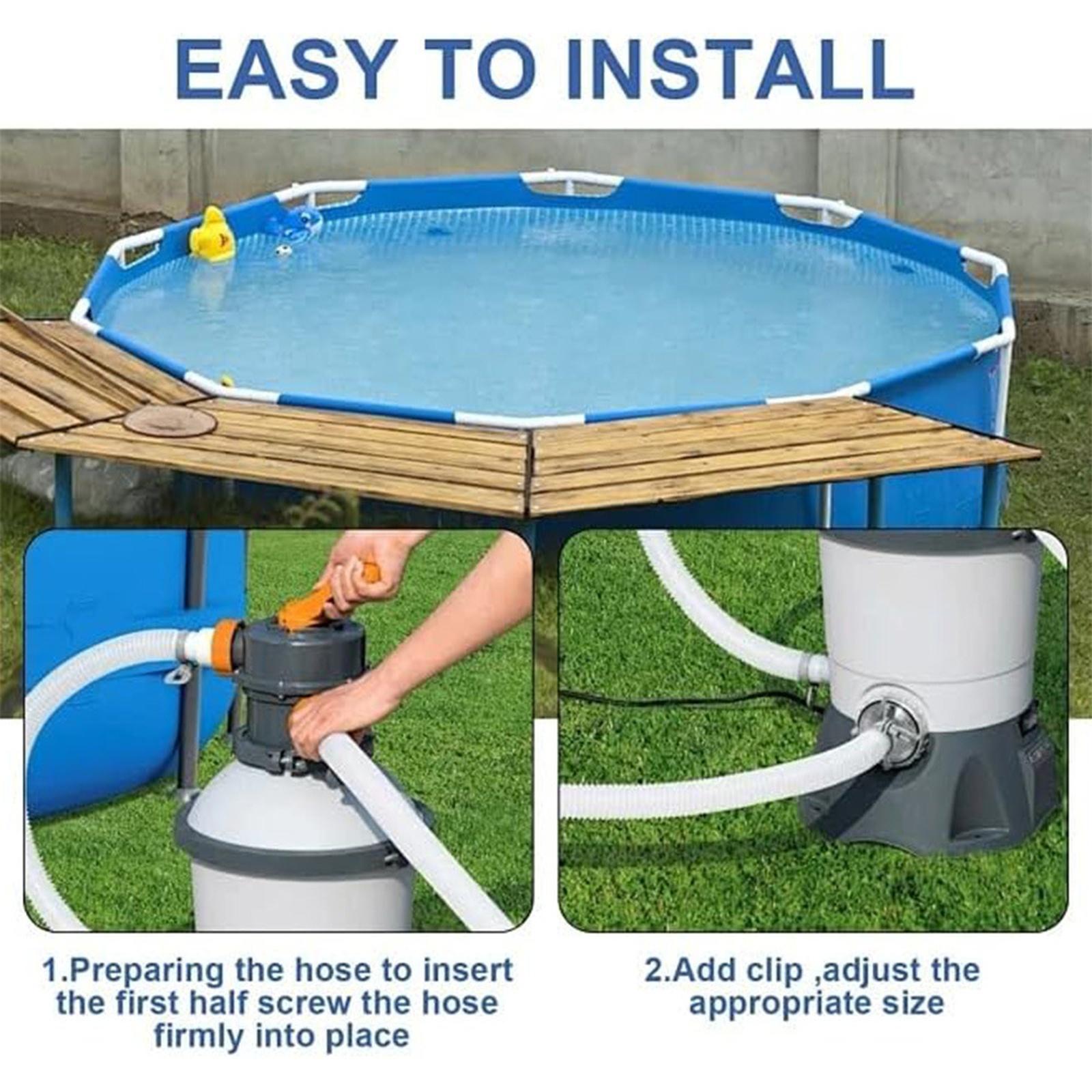 EASY TO INSTALL

1.Preparing the hose to insert the first half screw the hose firmly into place

2.Add clip ,adjust the appropriate size