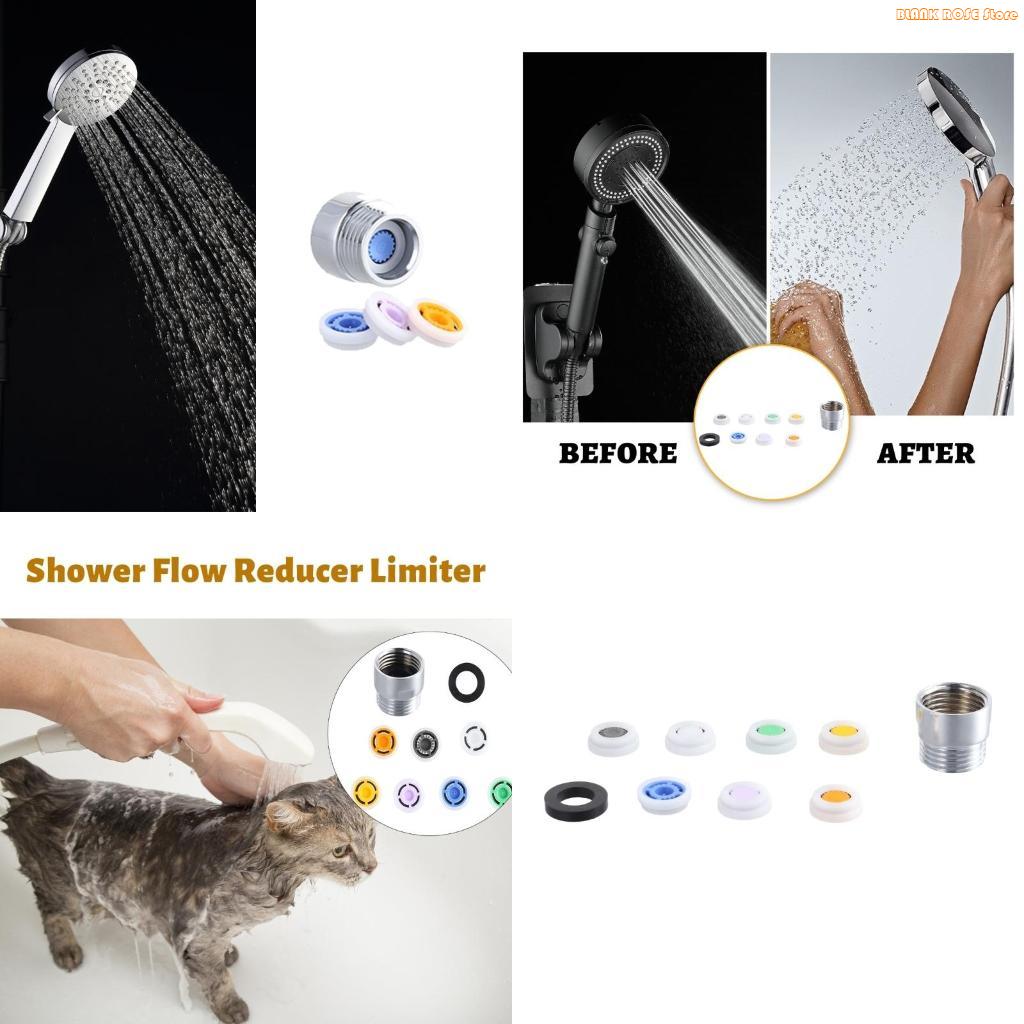 BLANK ROSE Store

BEFORE

AFTER

Shower Flow Reducer Limiter