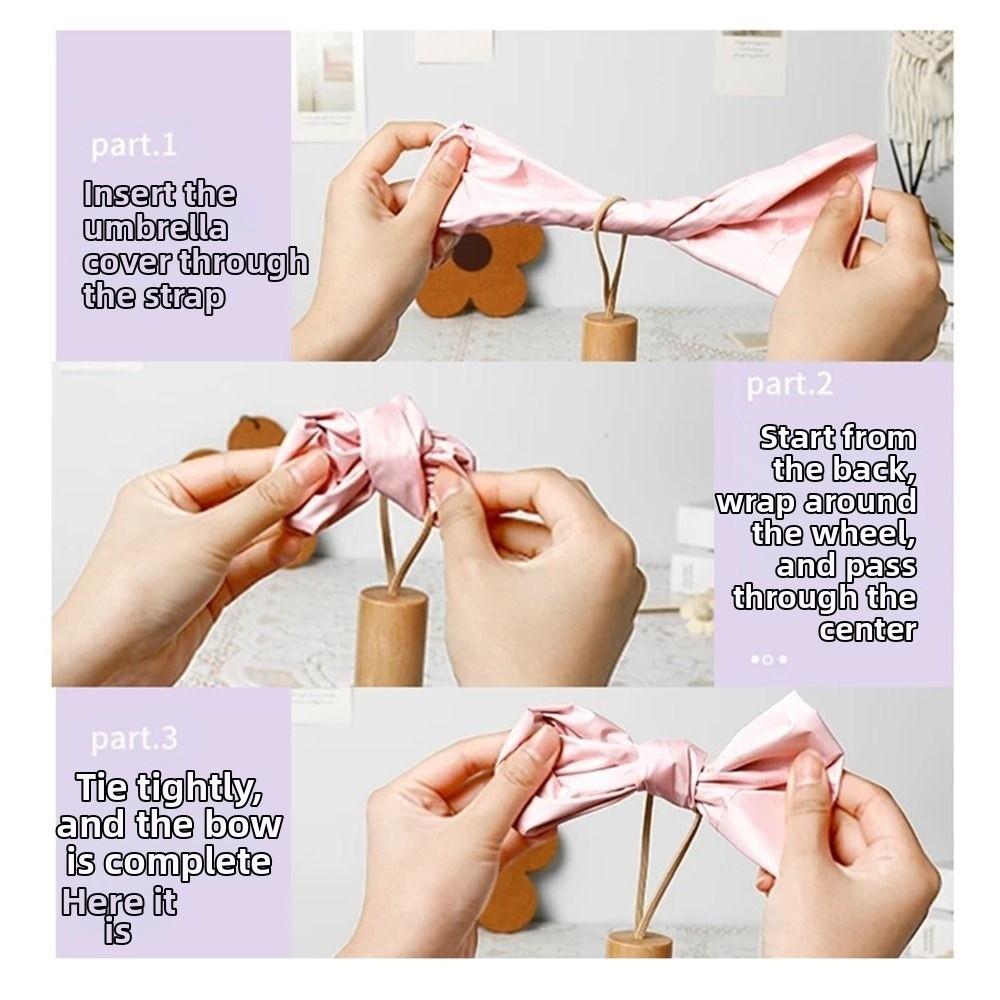 part.1
Insert the umbrella cover through the strap

part.2
Start from the back, wrap around the wheel, and pass through the center

part.3
Tie tightly, and the bow is complete
Here it is