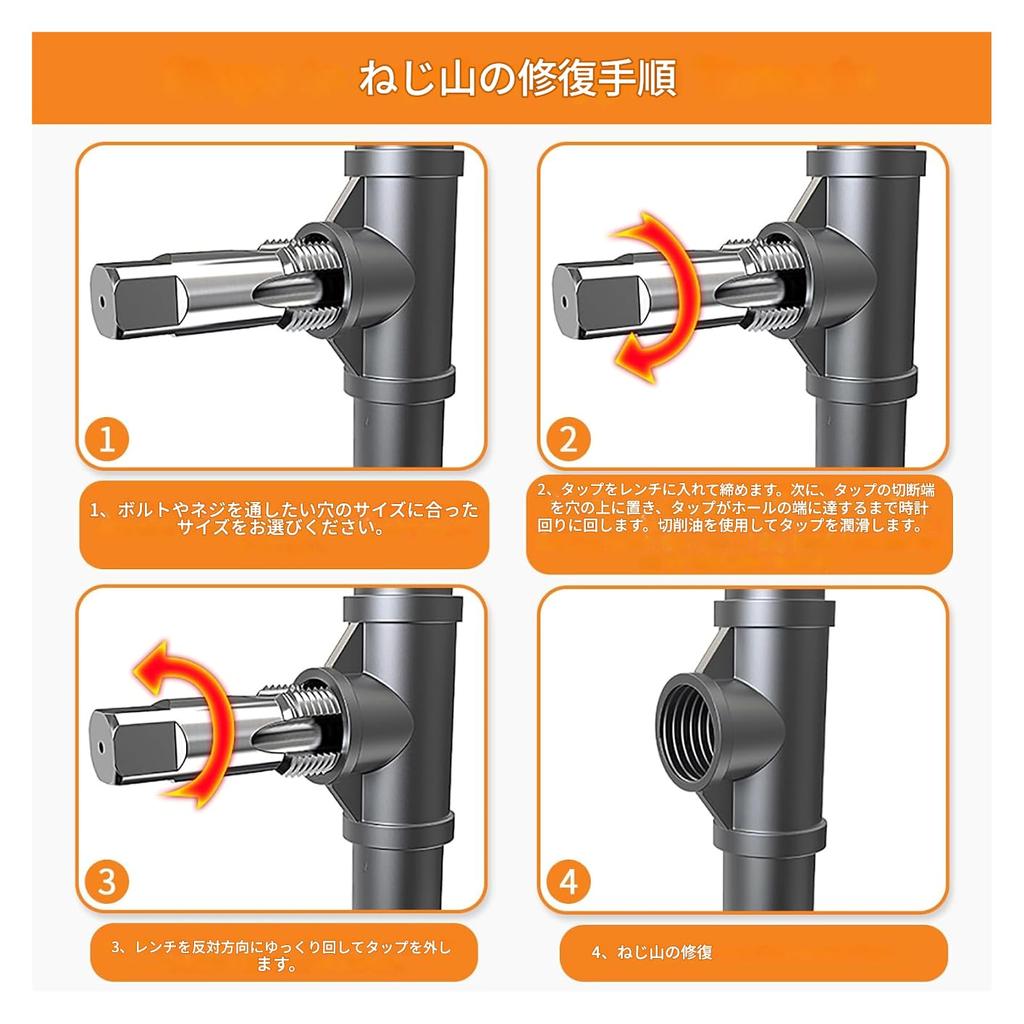 ねじ山の修復手順

1

1、ボルトやネジを通したい穴のサイズに合ったサイズをお選びください。

2

2、タップをレンチに入れて締めます。次に、タップの切断端を穴の上に置き、タップがホールの端に達するまで時計回りに回します。切削油を使用してタップを潤滑します。

3

3、レンチを反対方向にゆっくり回してタップを外します。

4

4、ねじ山の修復