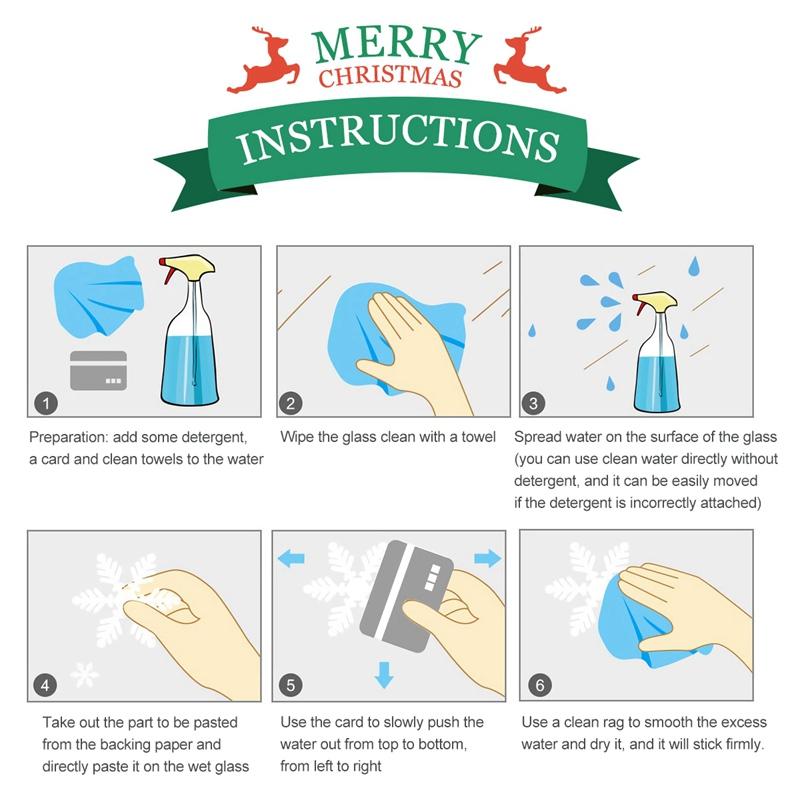 MERRY CHRISTMAS

INSTRUCTIONS

1

Preparation: add some detergent, a card and clean towels to the water

2

Wipe the glass clean with a towel

3

Spread water on the surface of the glass (you can use clean water directly without detergent, and it can be easily moved if the detergent is incorrectly attached)

4

Take out the part to be pasted from the backing paper and directly paste it on the wet glass

5

Use the card to slowly push the water out from top to bottom, from left to right

6

Use a clean rag to smooth the excess water and dry it, and it will stick firmly.