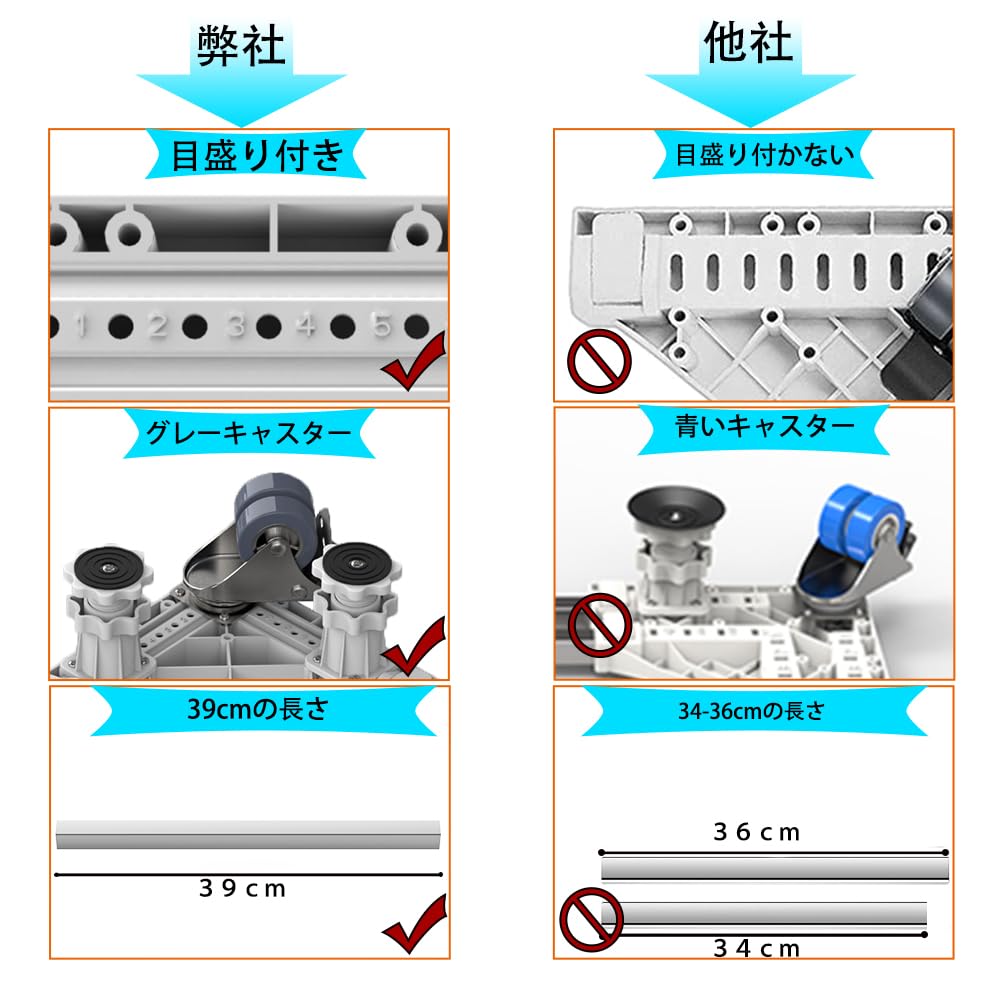 弊社

目盛り付き

1 2 3 4 5

グレーキャスター

39cmの長さ

39cm

他社

目盛り付かない

青いキャスター

34-36cmの長さ

36cm

34cm