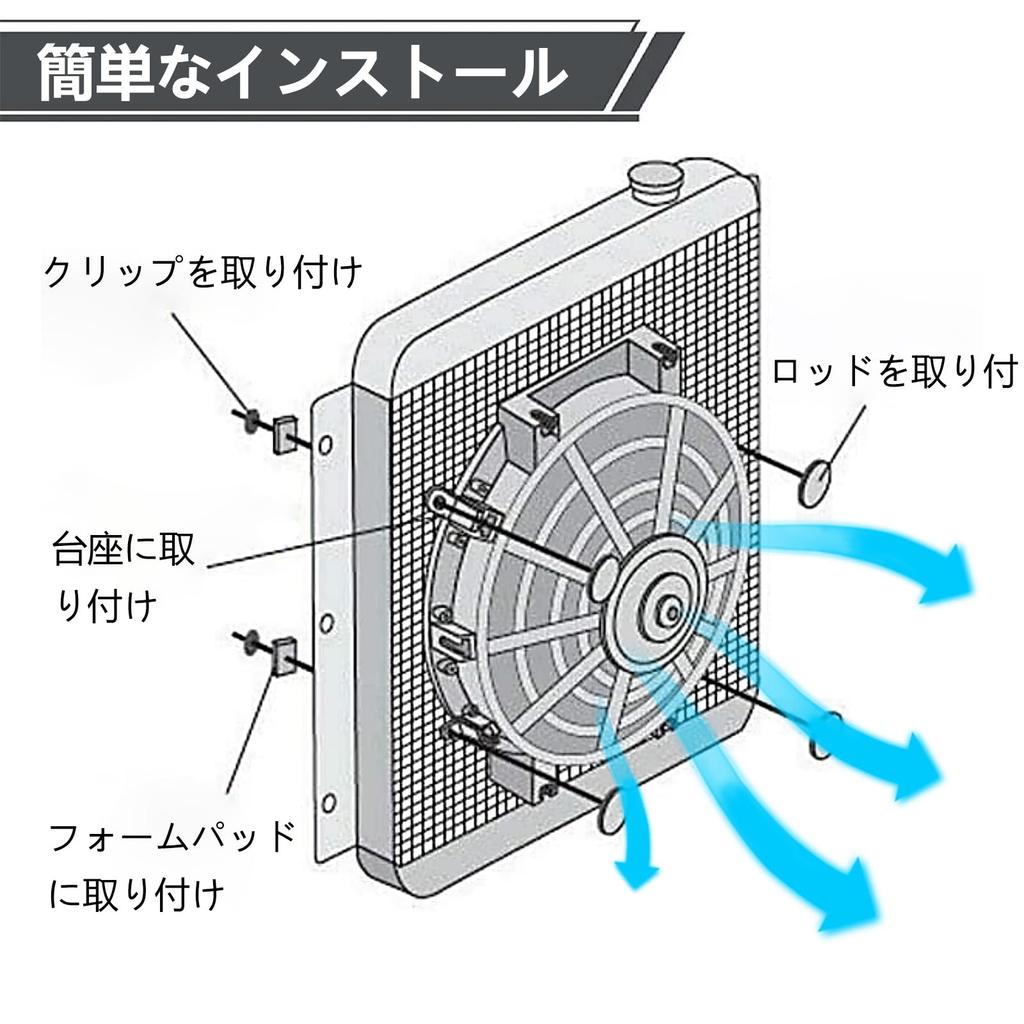 簡単なインストール

クリップを取り付け

ロッドを取り付

台座に取り付け

フォームパッドに取り付け