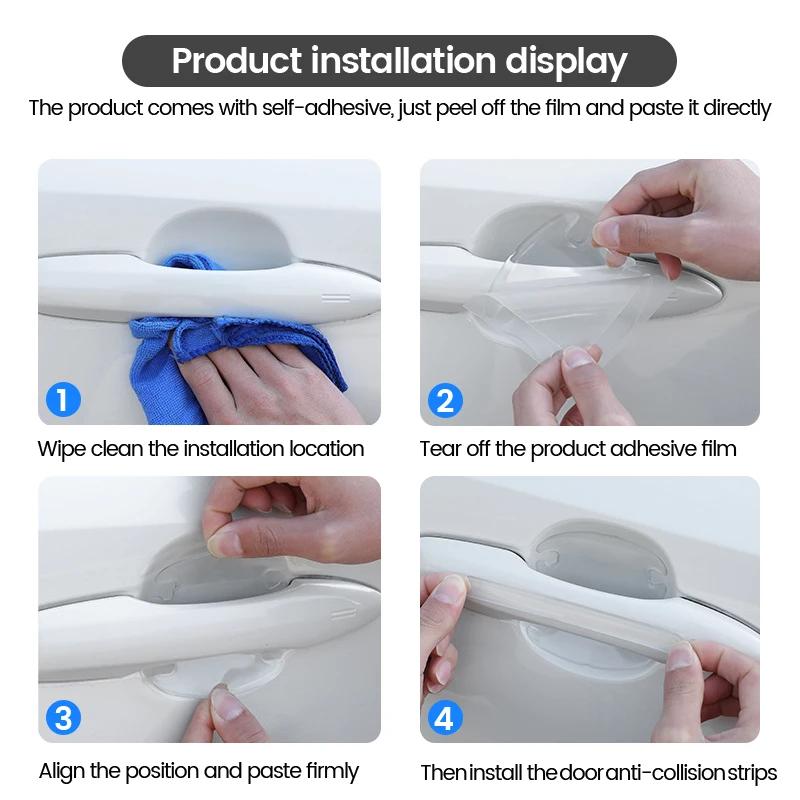 Product installation display

The product comes with self-adhesive, just peel off the film and paste it directly

1

Wipe clean the installation location

2

Tear off the product adhesive film

3

Align the position and paste firmly

4

Then install the door anti-collision strips