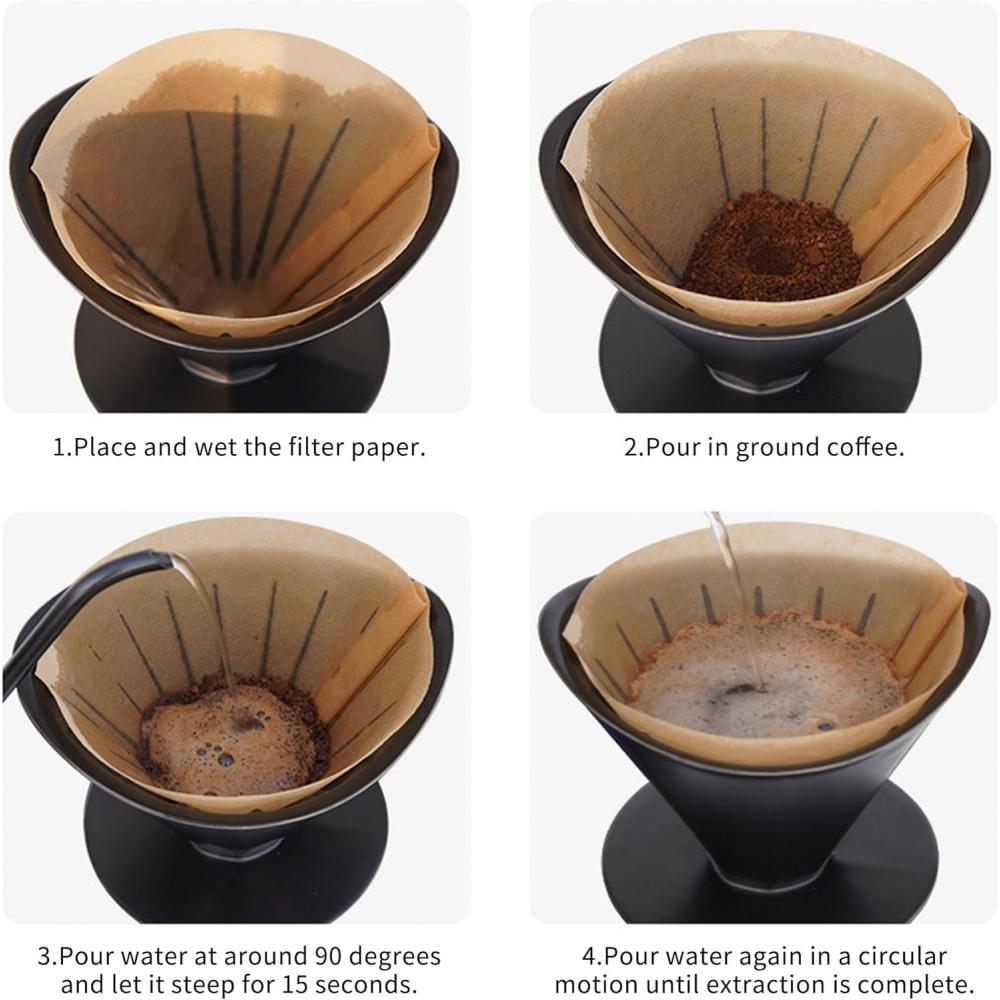 1.Place and wet the filter paper.

2.Pour in ground coffee.

3.Pour water at around 90 degrees and let it steep for 15 seconds.

4.Pour water again in a circular motion until extraction is complete.