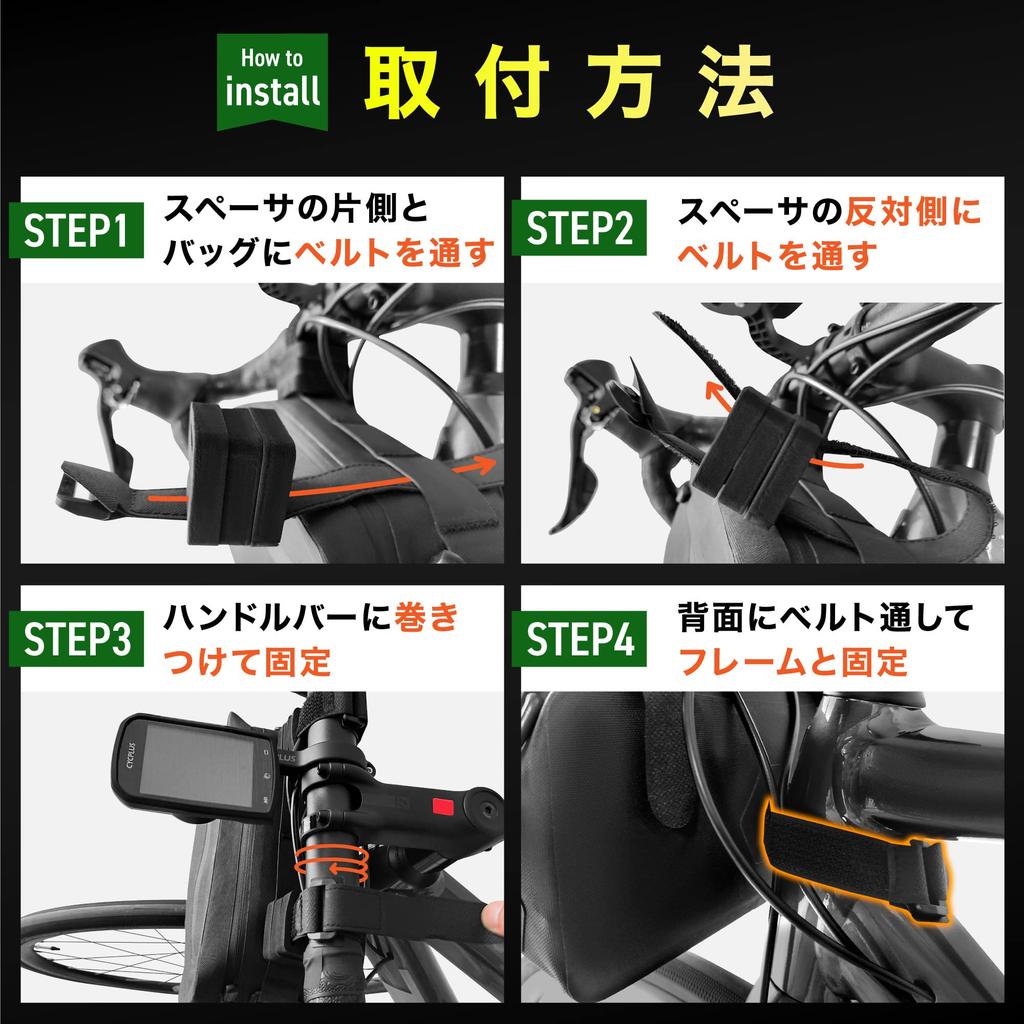 How to install 取付方法

STEP1 スペーサの片側とバッグにベルトを通す

STEP2 スペーサの反対側にベルトを通す

STEP3 ハンドルバーに巻きつけて固定

CYCPLUS

STEP4 背面にベルト通してフレームと固定