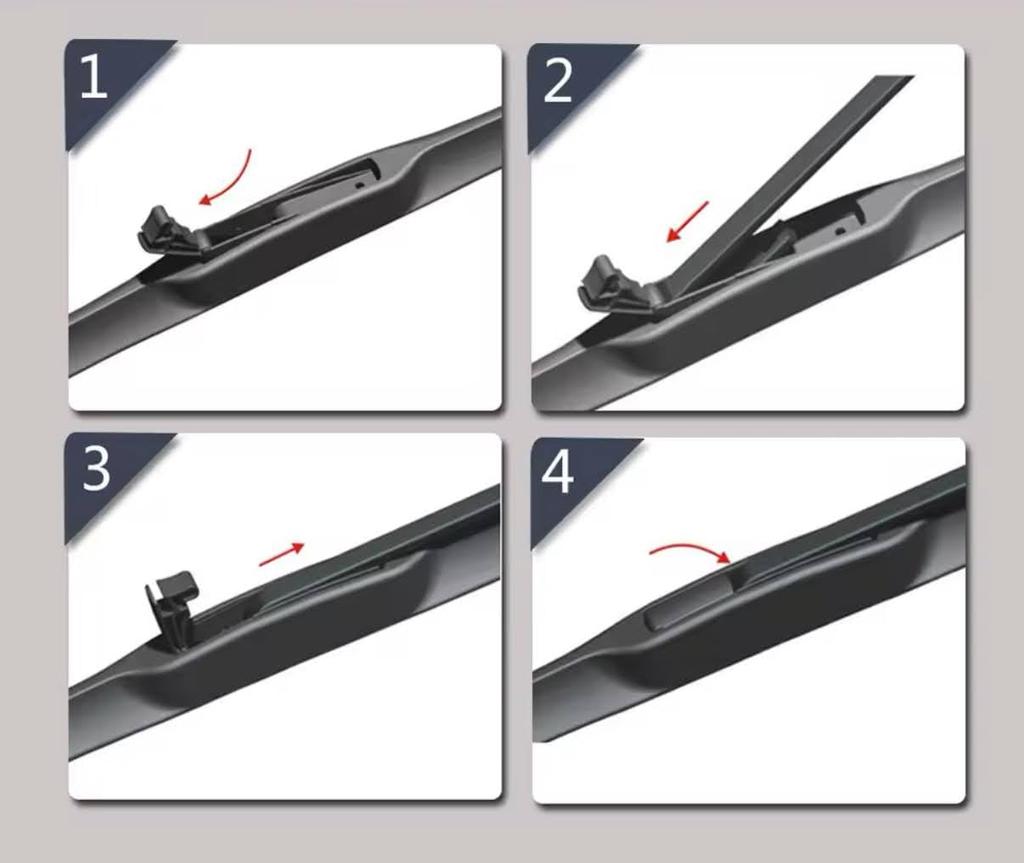 1

2

3

4