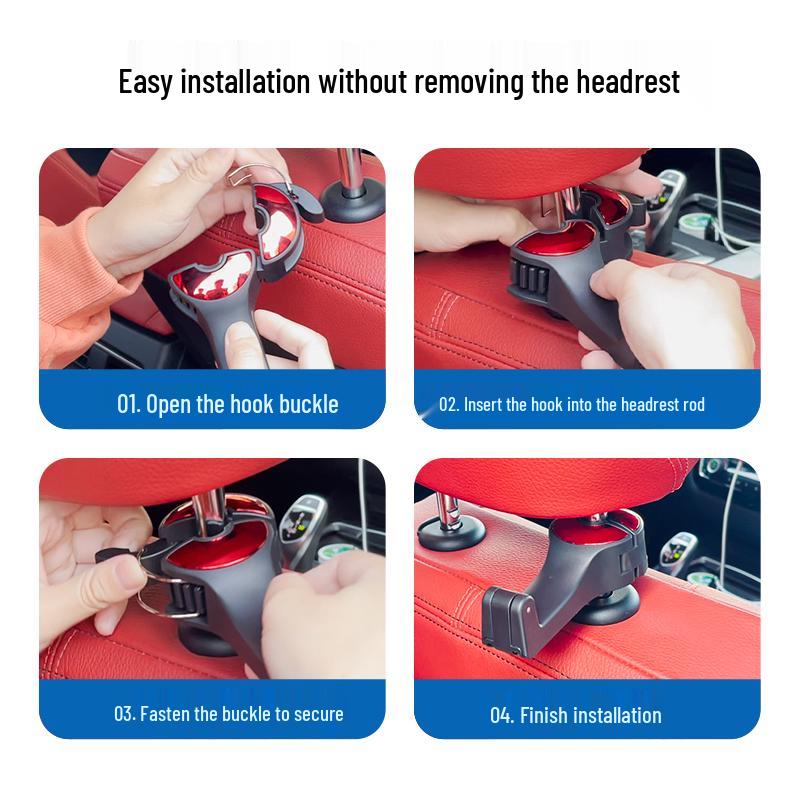 Easy installation without removing the headrest

01. Open the hook buckle

02. Insert the hook into the headrest rod

03. Fasten the buckle to secure

04. Finish installation