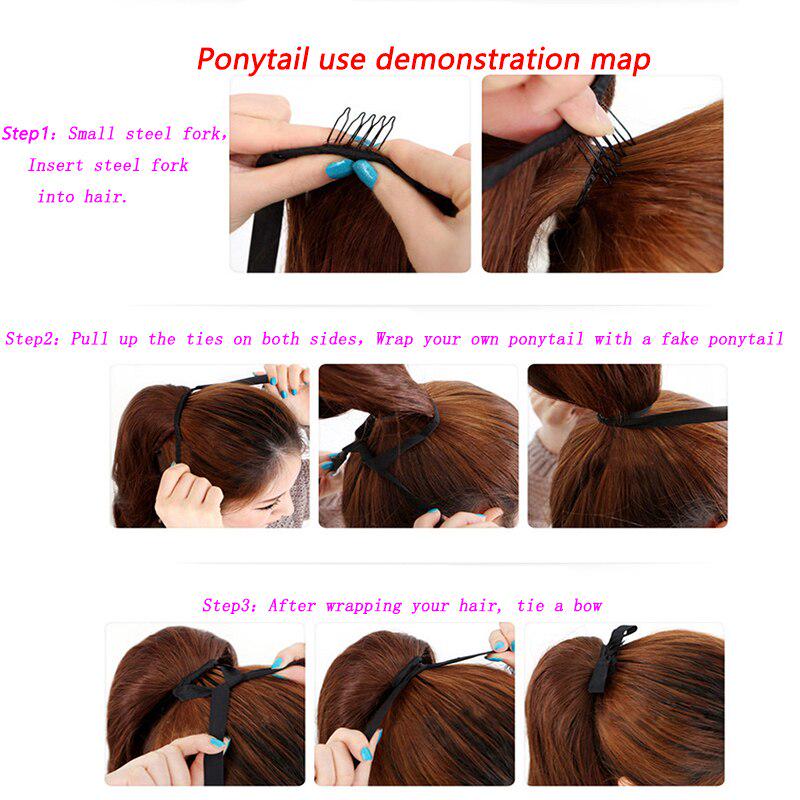 Ponytail use demonstration map

Step1: Small steel fork, Insert steel fork into hair.

Step2: Pull up the ties on both sides, Wrap your own ponytail with a fake ponytail

Step3: After wrapping your hair, tie a bow