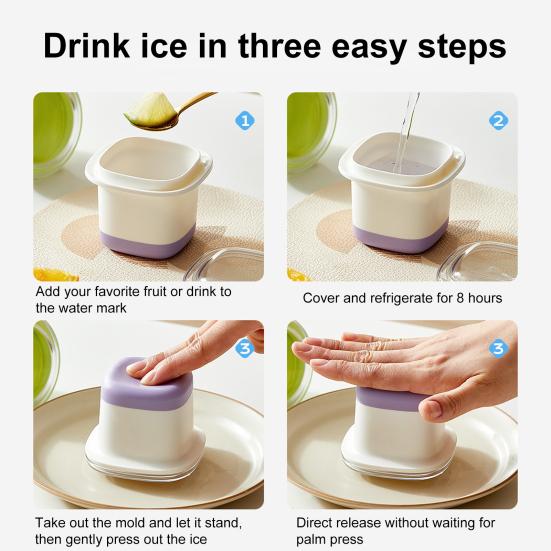 Drink ice in three easy steps

1

Add your favorite fruit or drink to the water mark

2

Cover and refrigerate for 8 hours

3

Take out the mold and let it stand, then gently press out the ice

3

Direct release without waiting for palm press