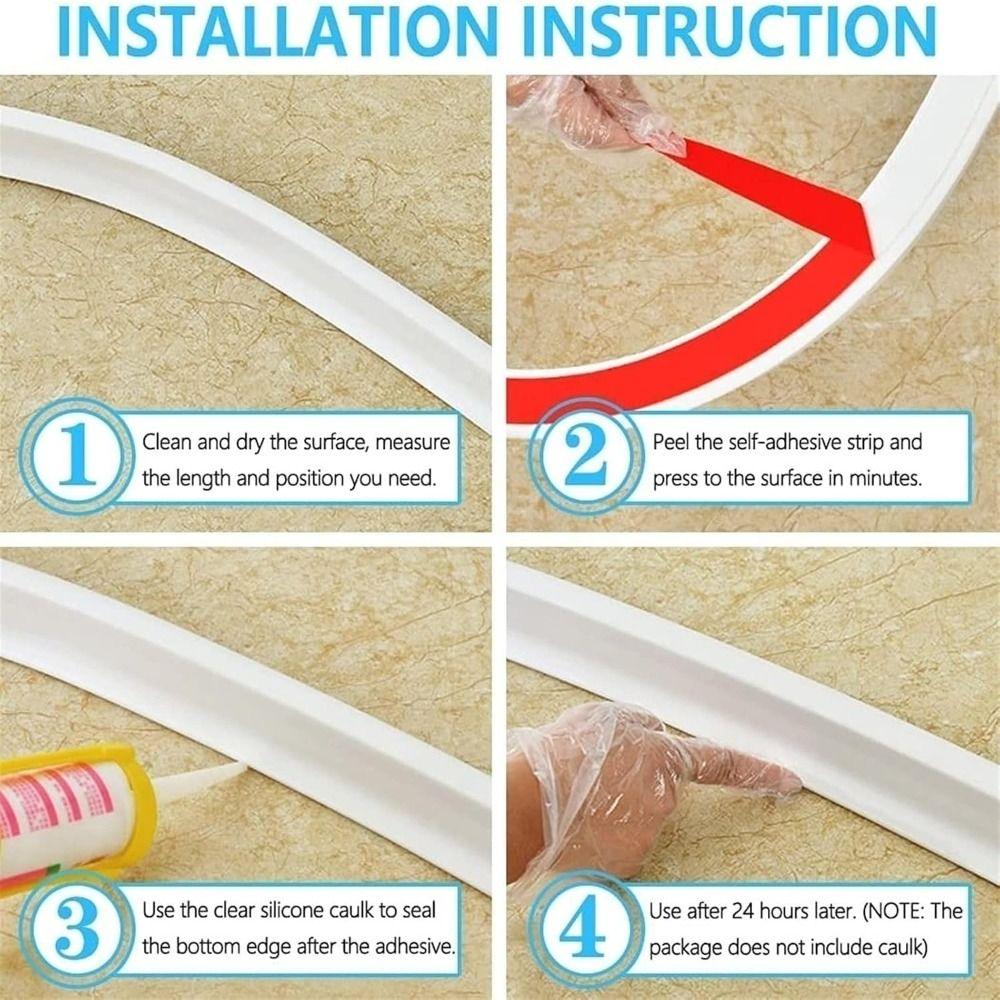 INSTALLATION INSTRUCTION

1 Clean and dry the surface, measure the length and position you need.

2 Peel the self-adhesive strip and press to the surface in minutes.

3 Use the clear silicone caulk to seal the bottom edge after the adhesive.

4 Use after 24 hours later. (NOTE: The package does not include caulk)