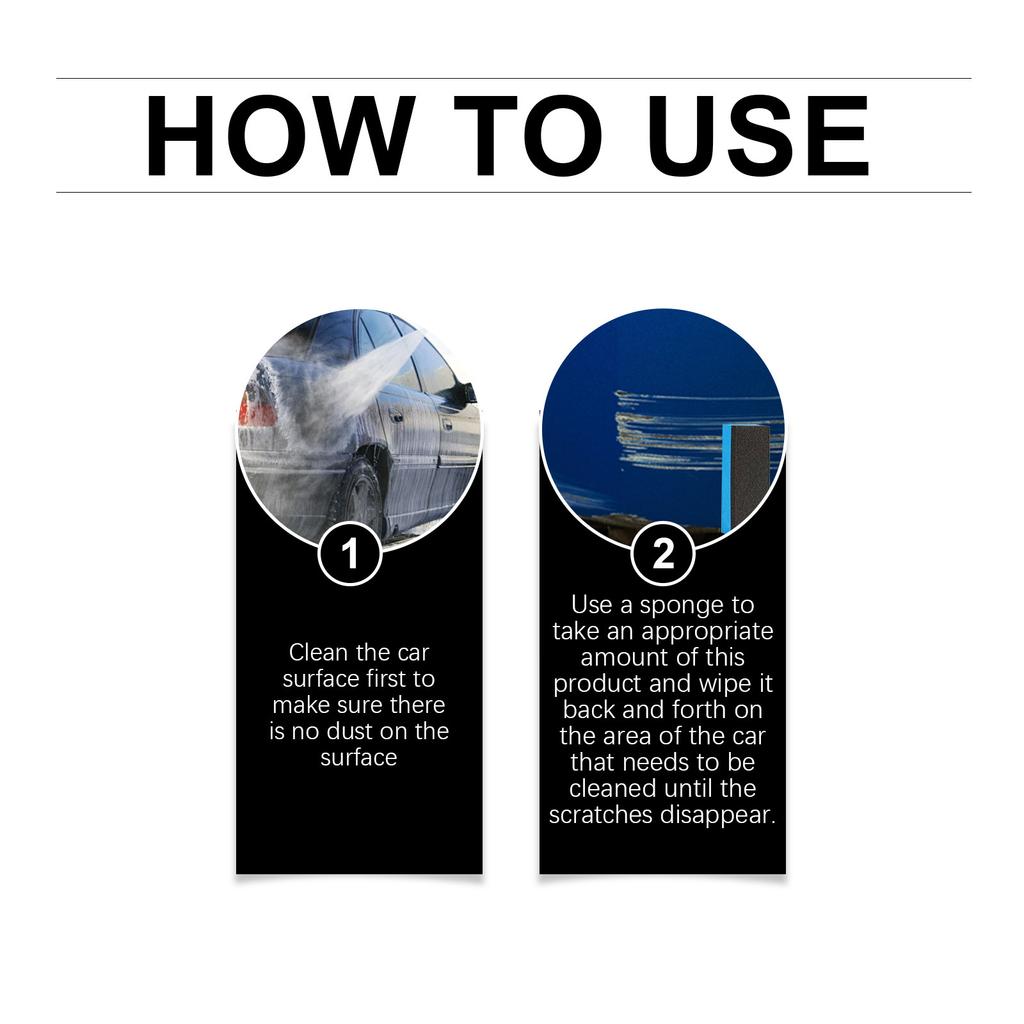 HOW TO USE

1

Clean the car surface first to make sure there is no dust on the surface

2

Use a sponge to take an appropriate amount of this product and wipe it back and forth on the area of the car that needs to be cleaned until the scratches disappear.