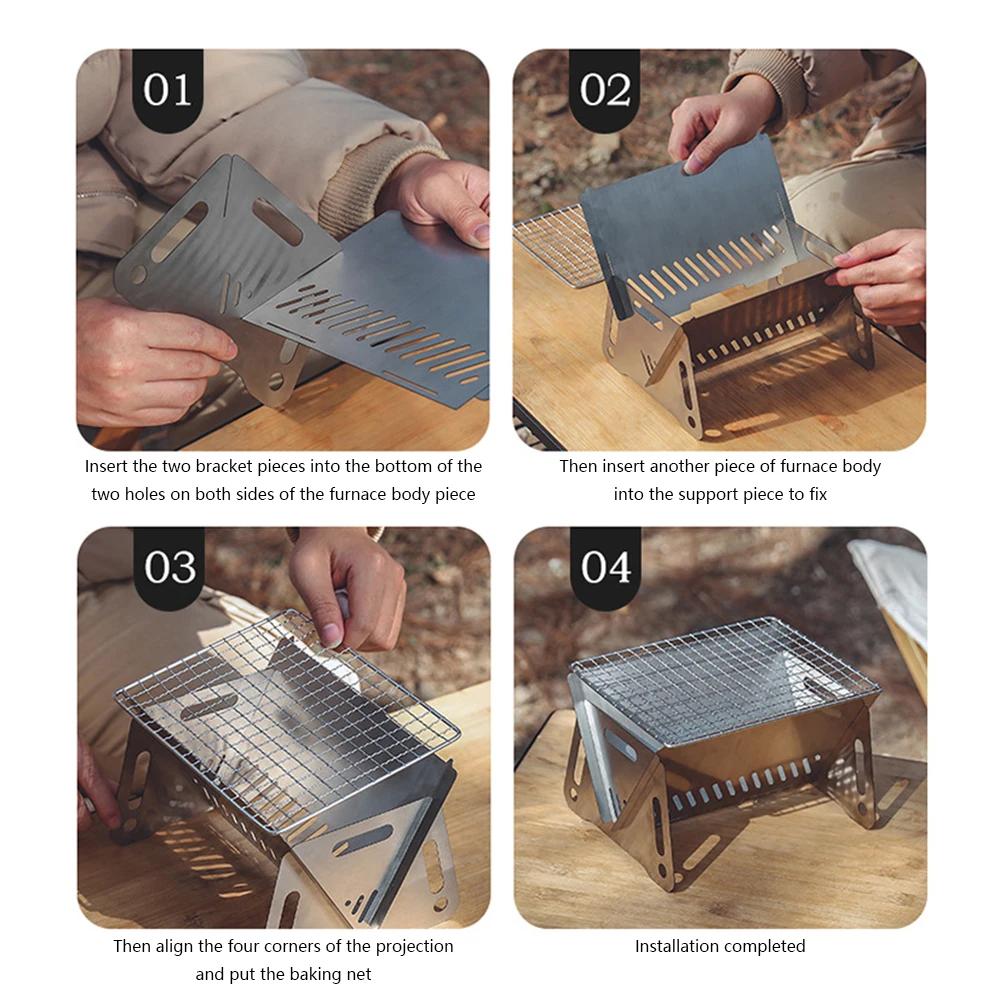 01

Insert the two bracket pieces into the bottom of the two holes on both sides of the furnace body piece

02

Then insert another piece of furnace body into the support piece to fix

03

Then align the four corners of the projection and put the baking net

04

Installation completed