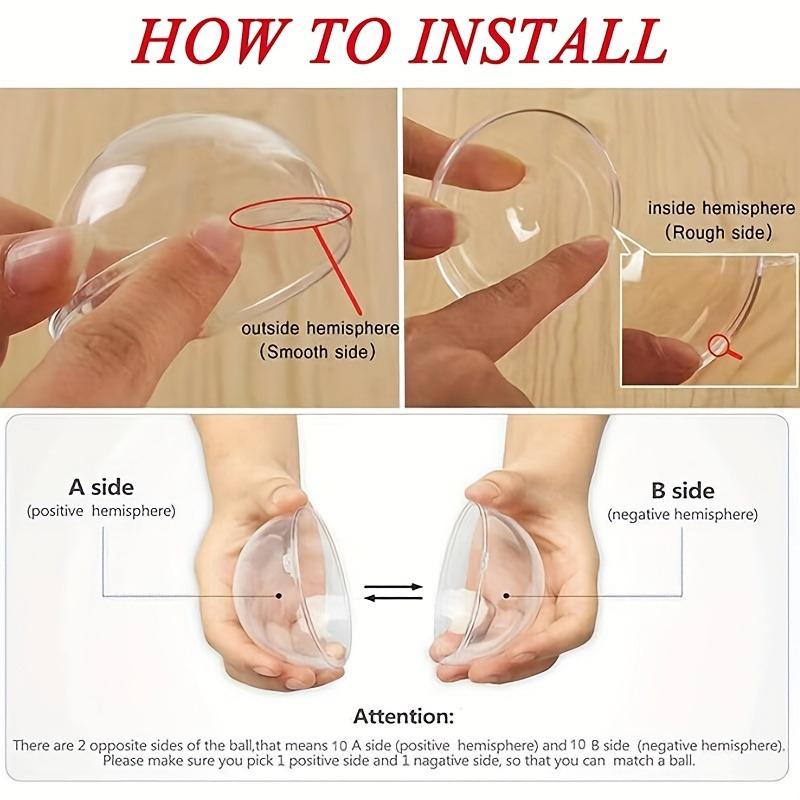 HOW TO INSTALL

outside hemisphere
(Smooth side)

inside hemisphere
(Rough side)

A side
(positive hemisphere)

B side
(negative hemisphere)

Attention:
There are 2 opposite sides of the ball,that means 10 A side (positive hemisphere) and 10 B side (negative hemisphere). Please make sure you pick 1 positive side and 1 nagative side, so that you can match a ball.