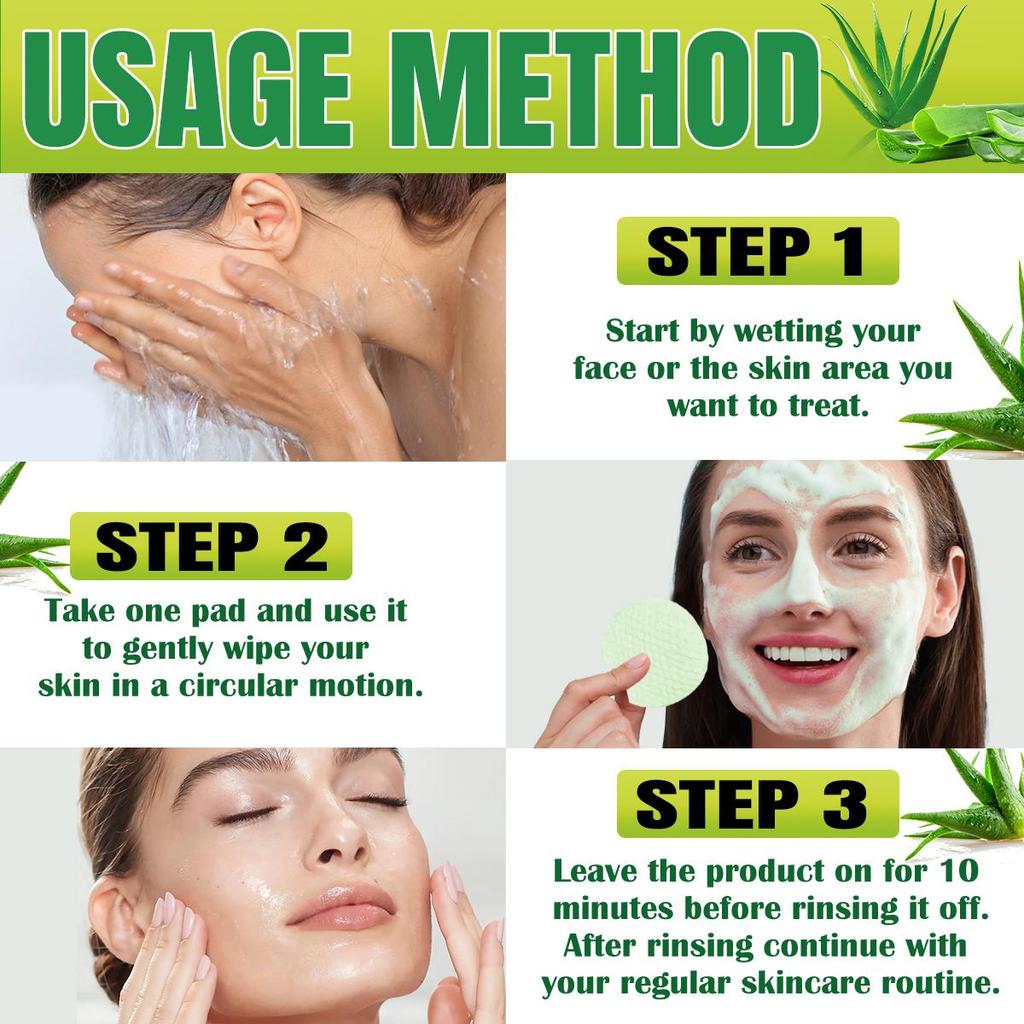 USAGE METHOD

STEP 1

Start by wetting your face or the skin area you want to treat.

STEP 2

Take one pad and use it to gently wipe your skin in a circular motion.

STEP 3

Leave the product on for 10 minutes before rinsing it off. After rinsing continue with your regular skincare routine.