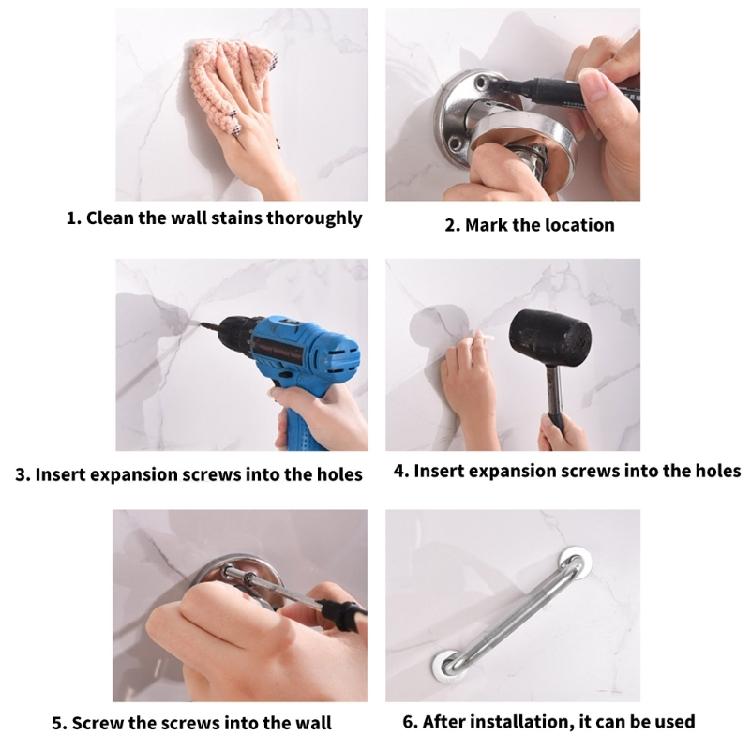 1. Clean the wall stains thoroughly

2. Mark the location

3. Insert expansion screws into the holes

4. Insert expansion screws into the holes

5. Screw the screws into the wall

6. After installation, it can be used