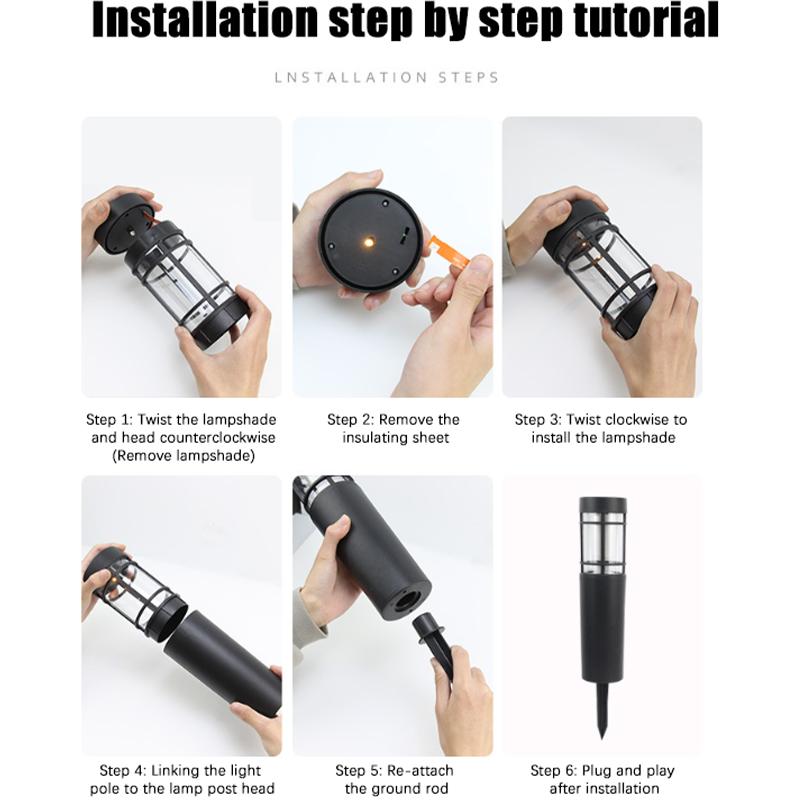 Installation step by step tutorial

LNSTALLATION STEPS

Step 1: Twist the lampshade and head counterclockwise (Remove lampshade)

Step 2: Remove the insulating sheet

Step 3: Twist clockwise to install the lampshade

Step 4: Linking the light pole to the lamp post head

Step 5: Re-attach the ground rod

Step 6: Plug and play after installation