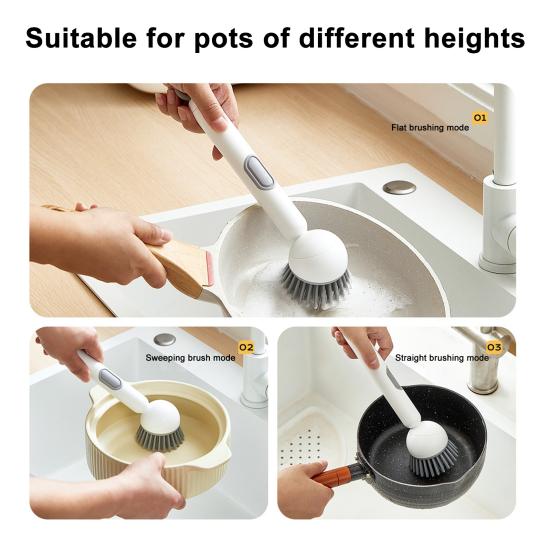 Suitable for pots of different heights

01
Flat brushing mode

02
Sweeping brush mode

03
Straight brushing mode