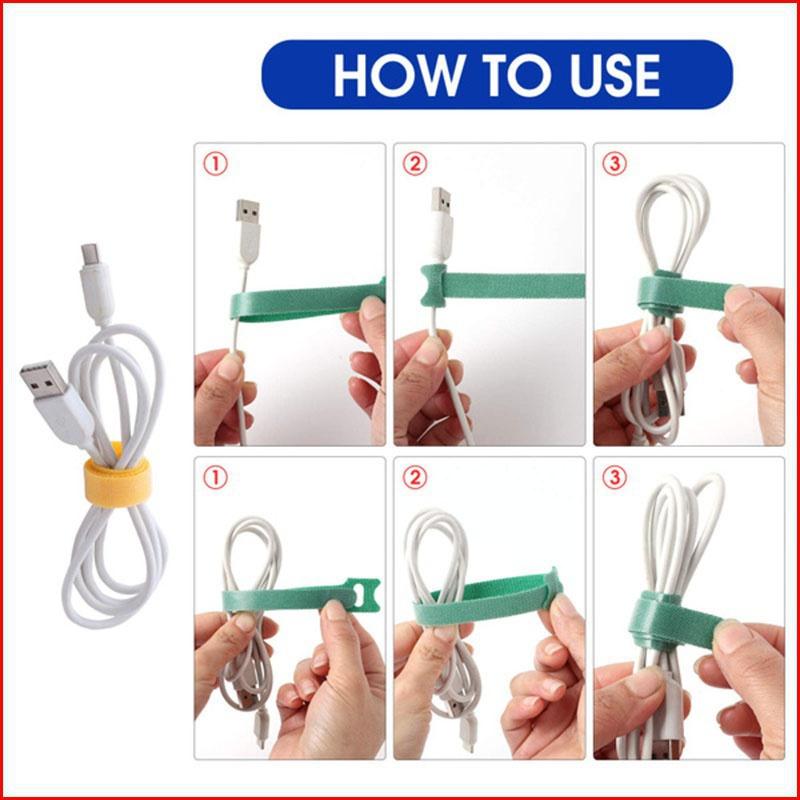 HOW TO USE

①

②

③

①

②

③