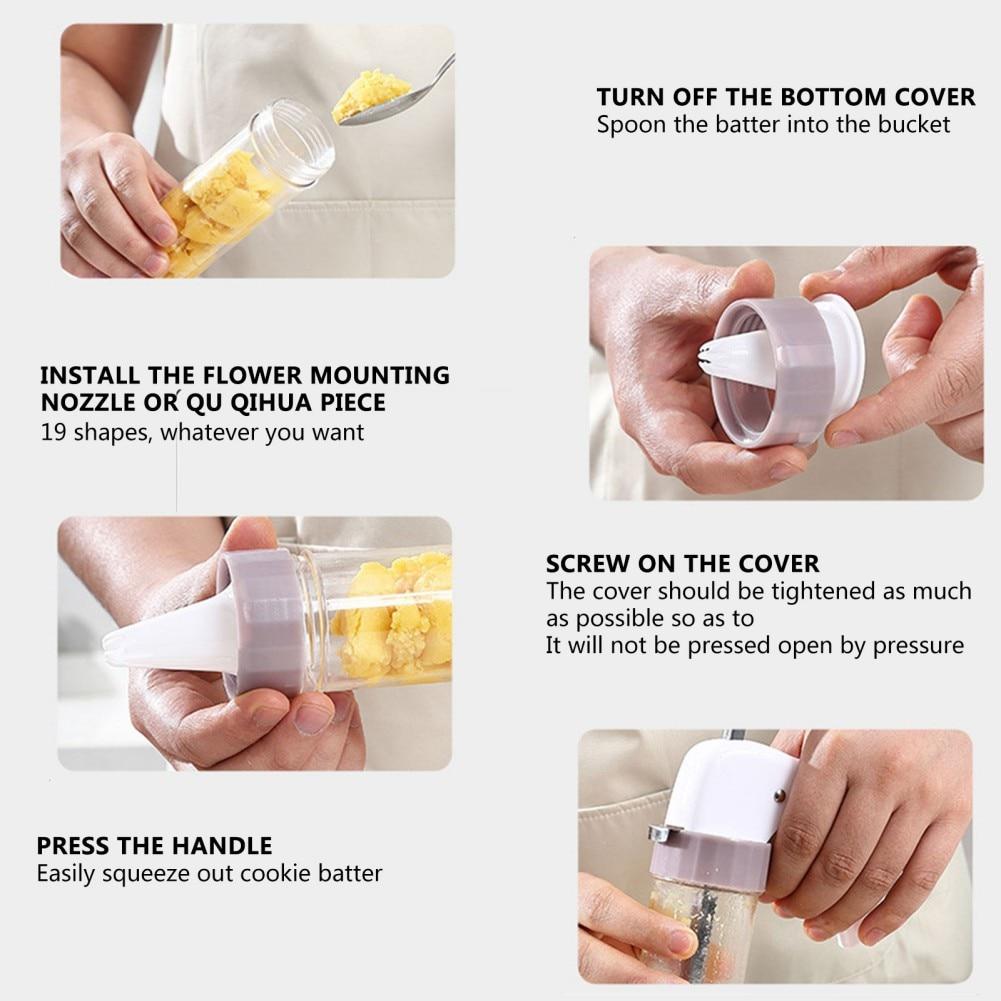 TURN OFF THE BOTTOM COVER
Spoon the batter into the bucket

INSTALL THE FLOWER MOUNTING NOZZLE OR QU QIHUA PIECE
19 shapes, whatever you want

SCREW ON THE COVER
The cover should be tightened as much as possible so as to
It will not be pressed open by pressure

PRESS THE HANDLE
Easily squeeze out cookie batter