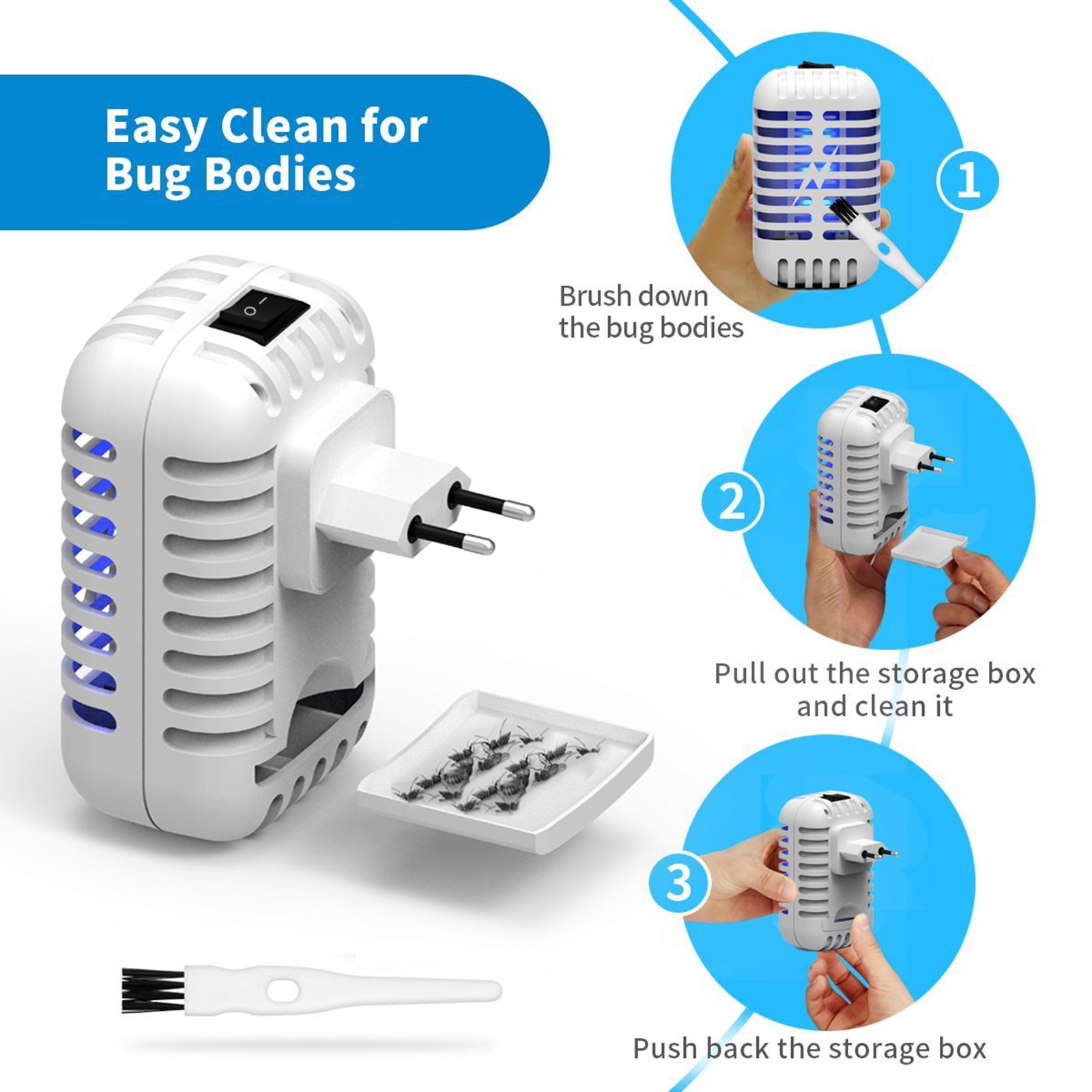 Easy Clean for Bug Bodies

1

Brush down the bug bodies

2

Pull out the storage box and clean it

3

Push back the storage box