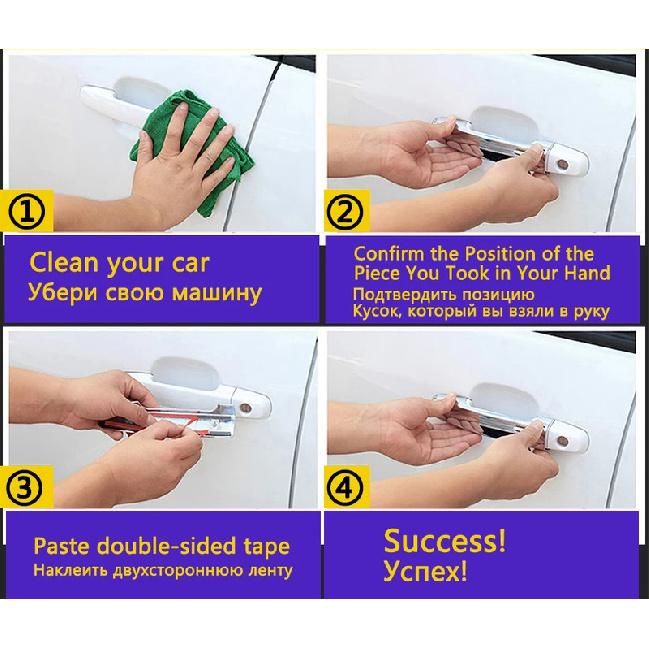 ①

Clean your car
Убери свою машину

②

Confirm the Position of the Piece You Took in Your Hand
Подтвердить позицию
Кусок, который вы взяли в руку

③

Paste double-sided tape
Наклеить двухстороннюю ленту

④

Success!
Успех!