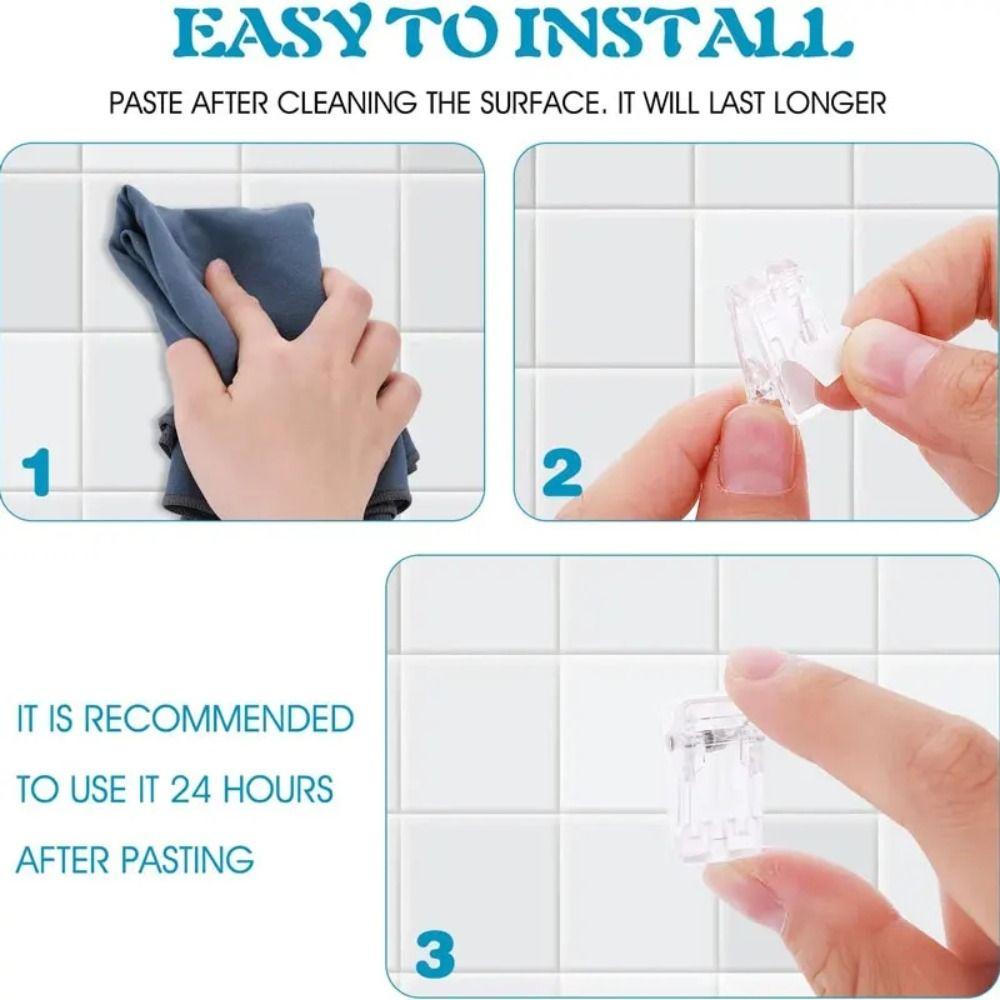 EASY TO INSTALL

PASTE AFTER CLEANING THE SURFACE. IT WILL LAST LONGER

1

2

IT IS RECOMMENDED TO USE IT 24 HOURS AFTER PASTING

3