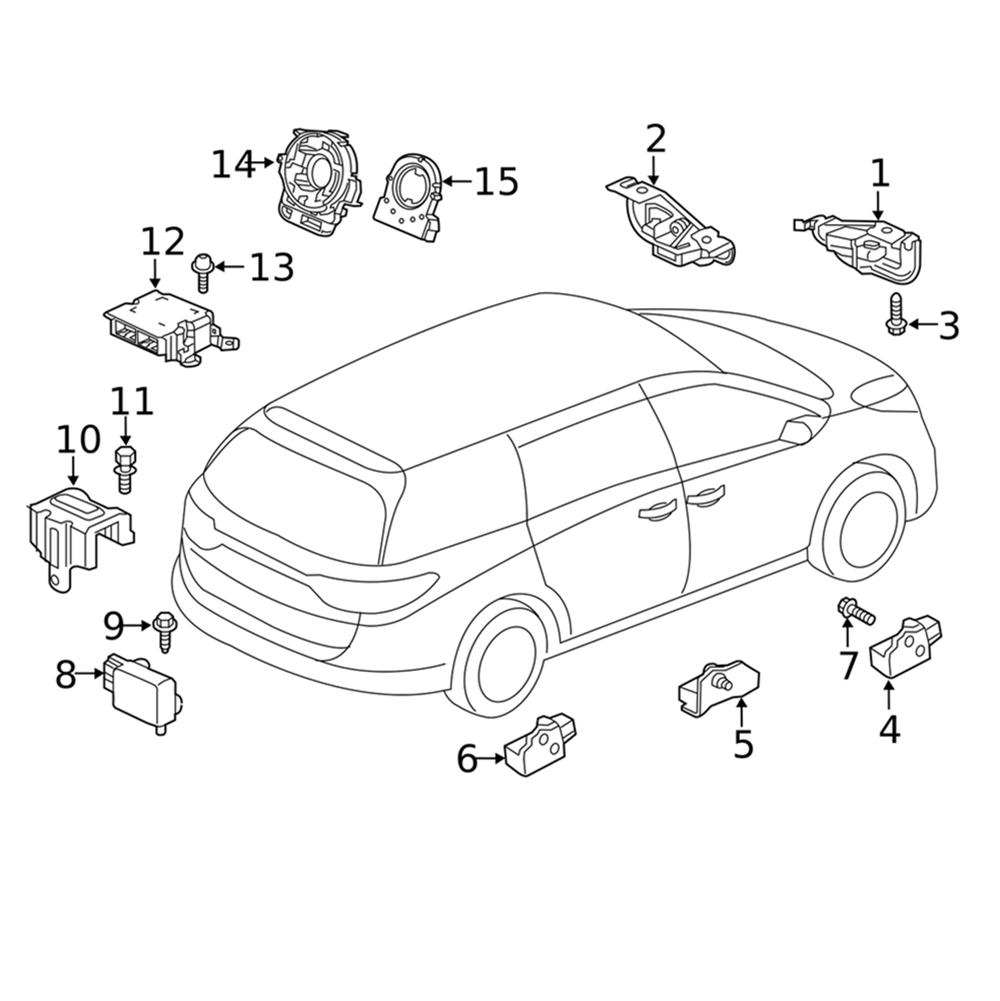 14
15
2
1
12
13
3
11
10
9
8
7
4
5
6