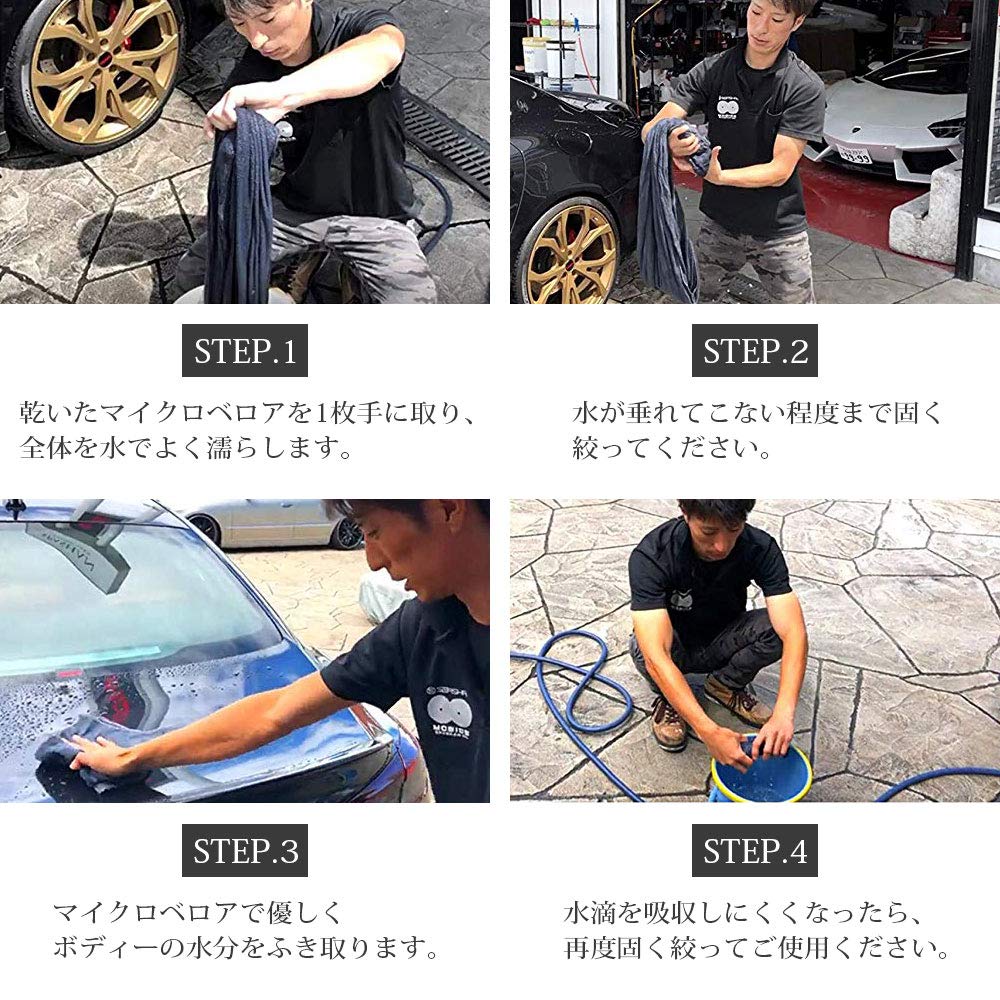 STEP.1

乾いたマイクロベロアを1枚手に取り、全体を水でよく濡らします。

STEP.2

水が垂れてこない程度まで固く絞ってください。

STEP.3

マイクロベロアで優しくボディーの水分をふき取ります。

STEP.4

水滴を吸収しにくくなったら、再度固く絞ってご使用ください。