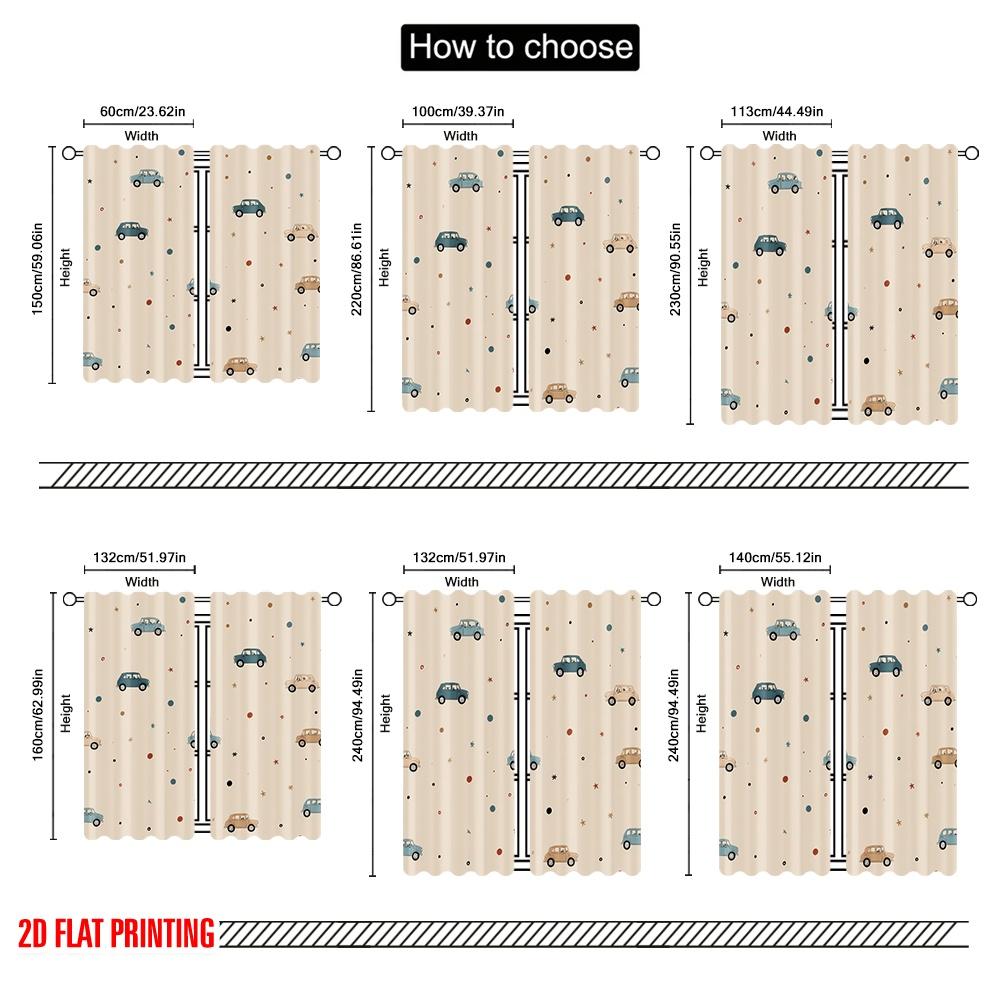 How to choose

60cm/23.62in
Width
150cm/59.06in
Height

100cm/39.37in
Width
220cm/86.61in
Height

113cm/44.49in
Width
230cm/90.55in
Height

132cm/51.97in
Width
160cm/62.99in
Height

132cm/51.97in
Width
240cm/94.49in
Height

140cm/55.12in
Width
240cm/94.49in
Height

2D FLAT PRINTING