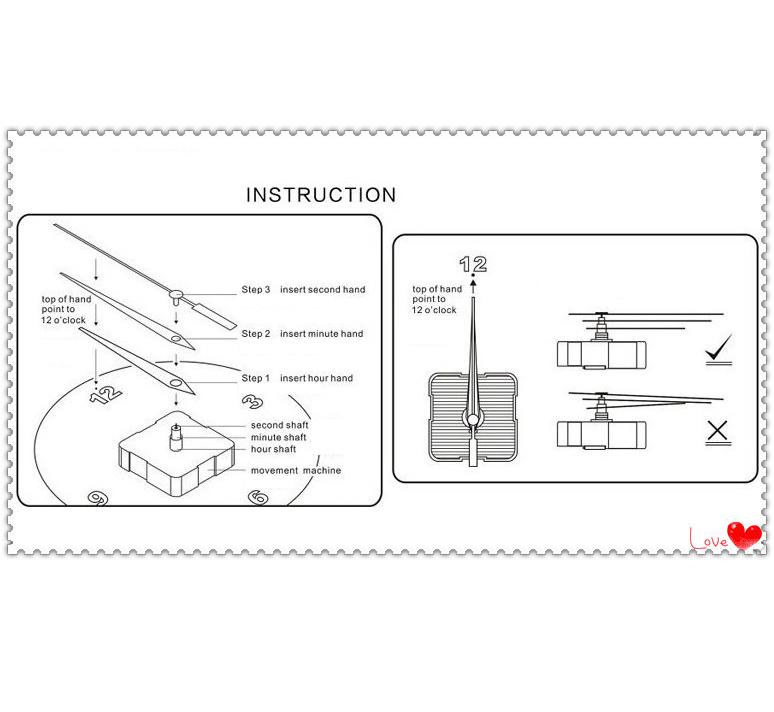 INSTRUCTION

top of hand point to 12 o'clock

Step 3 insert second hand

Step 2 insert minute hand

Step 1 insert hour hand

12

3

second shaft
minute shaft
hour shaft

movement machine

9

6

12

top of hand point to 12 o'clock

Love