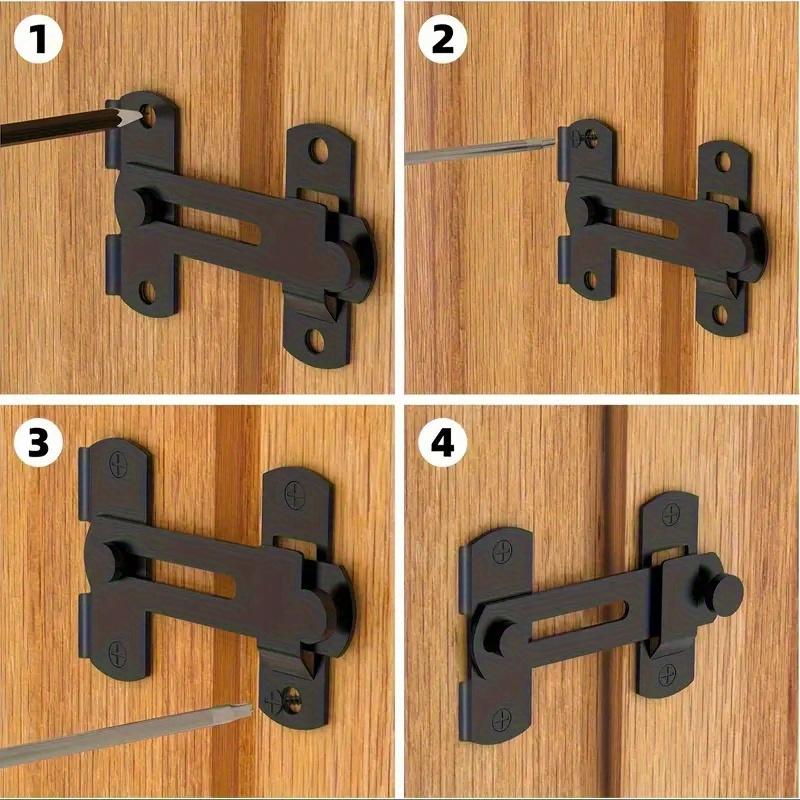 1

2

3

4