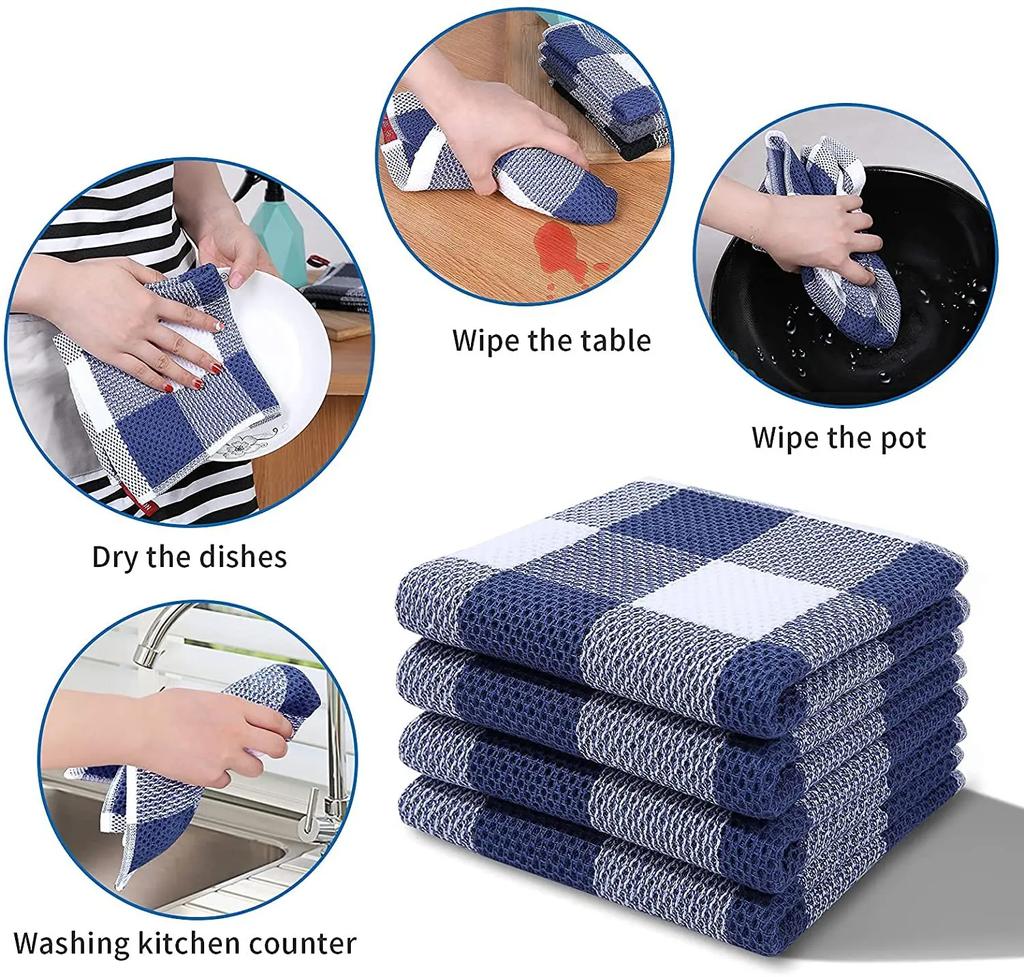 Wipe the table

Wipe the pot

Dry the dishes

Washing kitchen counter