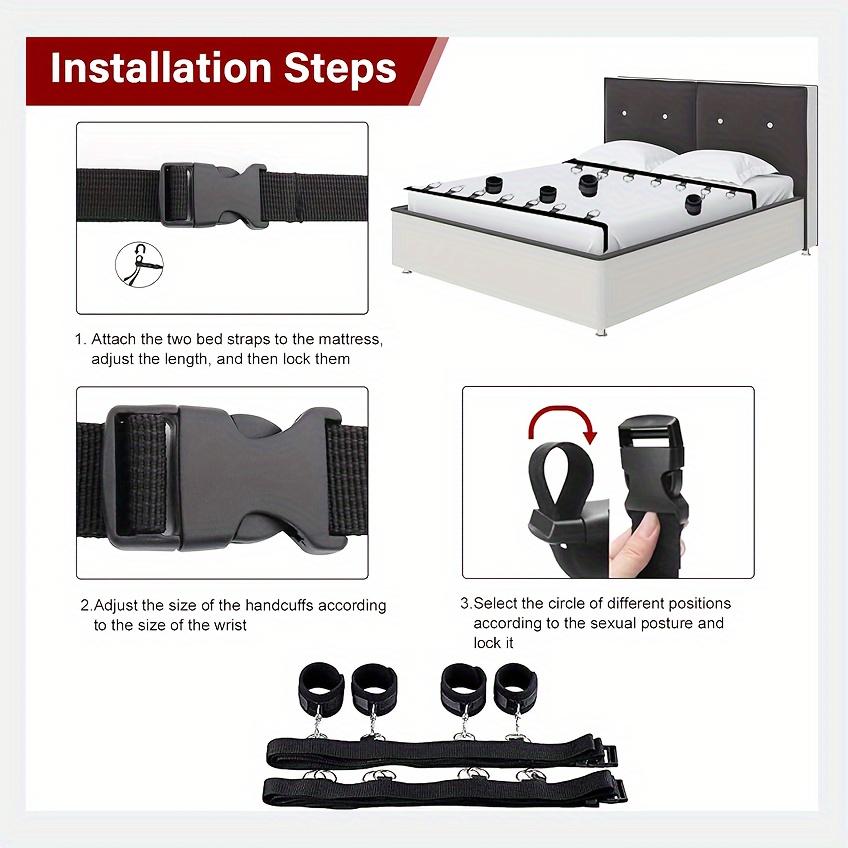 Installation Steps

1. Attach the two bed straps to the mattress, adjust the length, and then lock them

2.Adjust the size of the handcuffs according to the size of the wrist

3.Select the circle of different positions according to the sexual posture and lock it