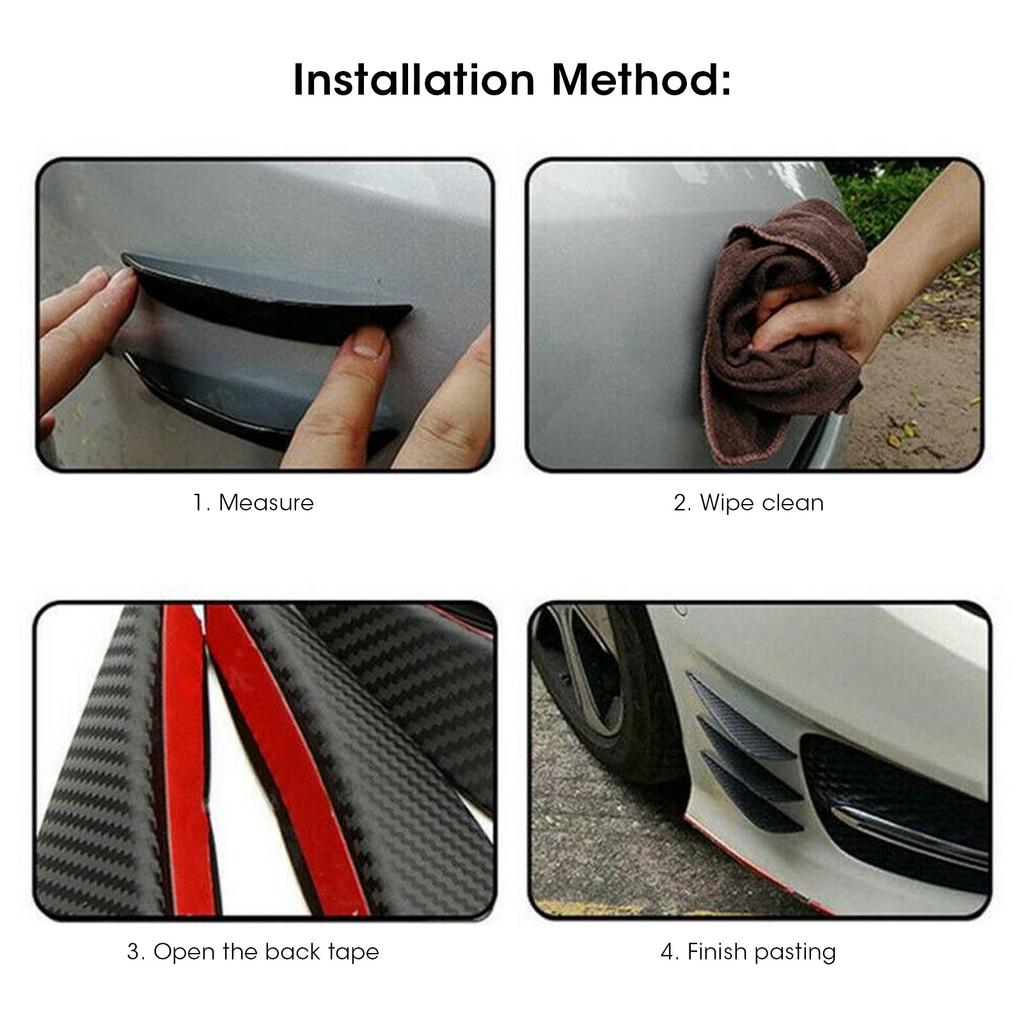 Installation Method:

1. Measure

2. Wipe clean

3. Open the back tape

4. Finish pasting