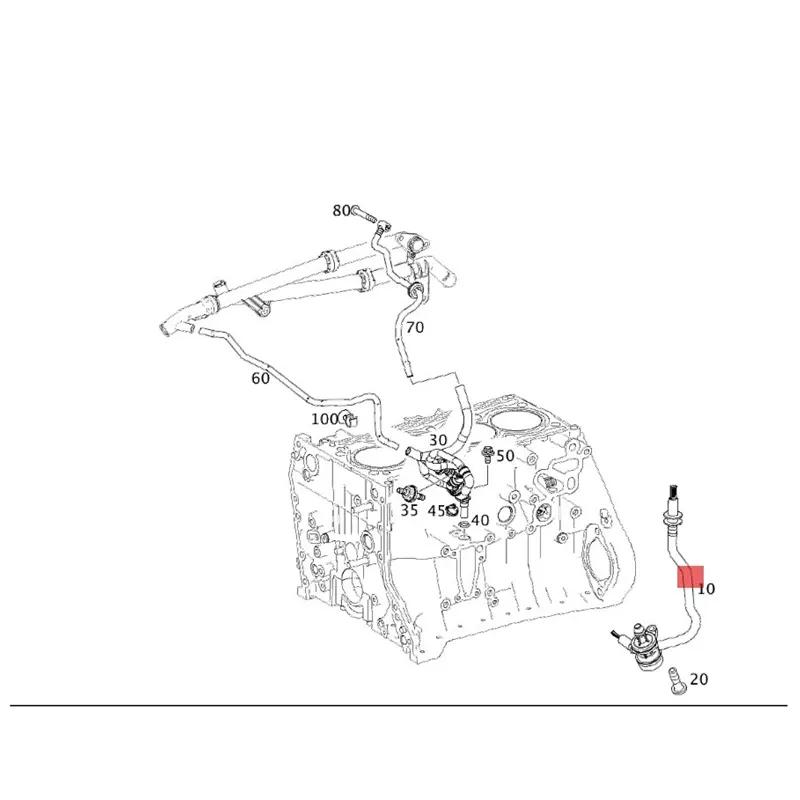 80
70
60
100
30
50
35
45
40
10
20