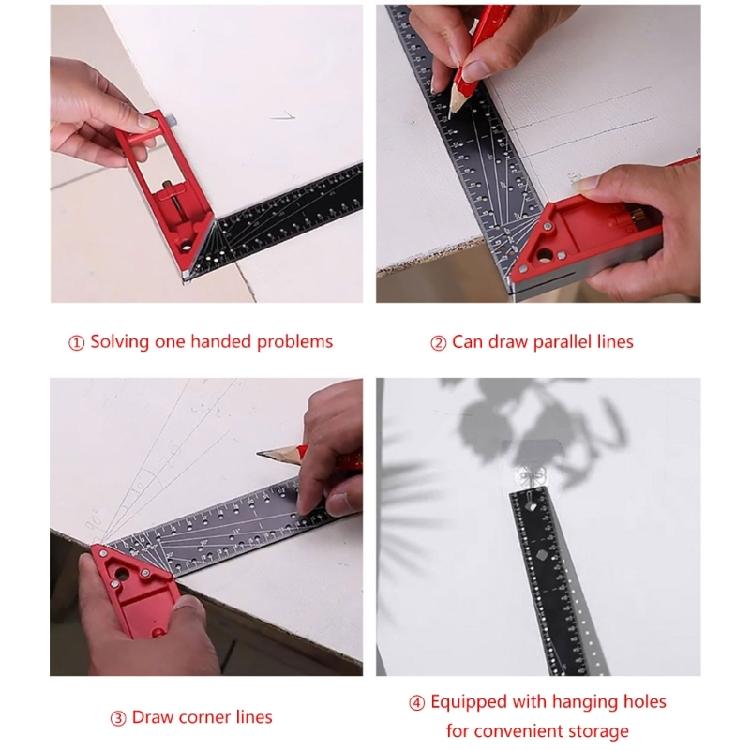 ① Solving one handed problems

② Can draw parallel lines

③ Draw corner lines

④ Equipped with hanging holes for convenient storage