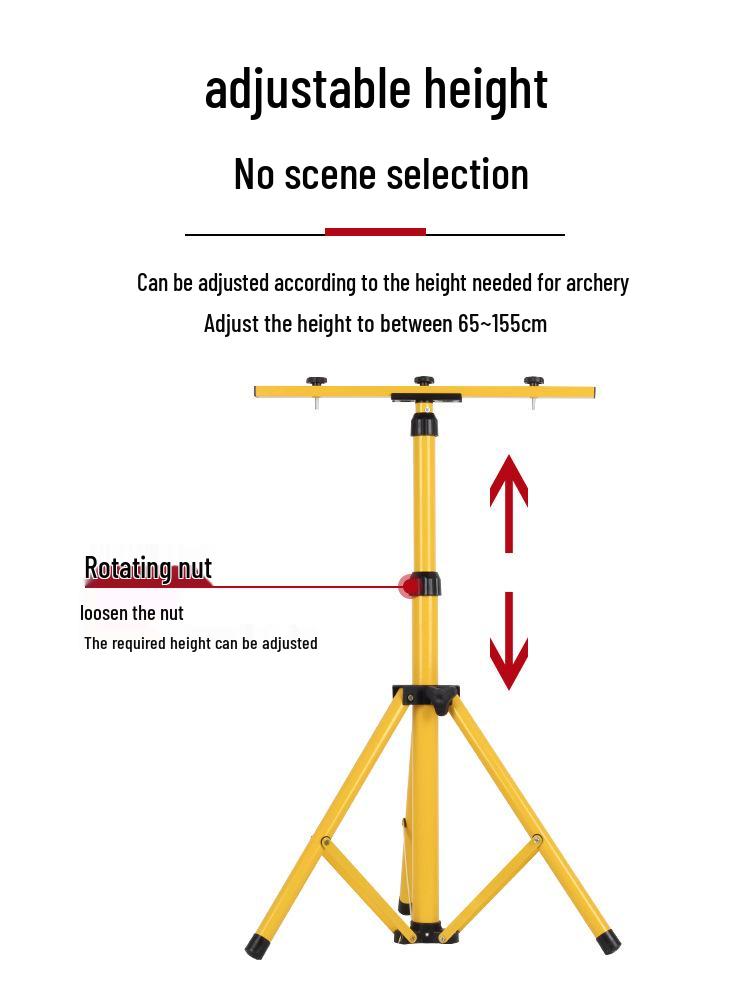 adjustable height

No scene selection

Can be adjusted according to the height needed for archery

Adjust the height to between 65~155cm

Rotating nut

loosen the nut

The required height can be adjusted