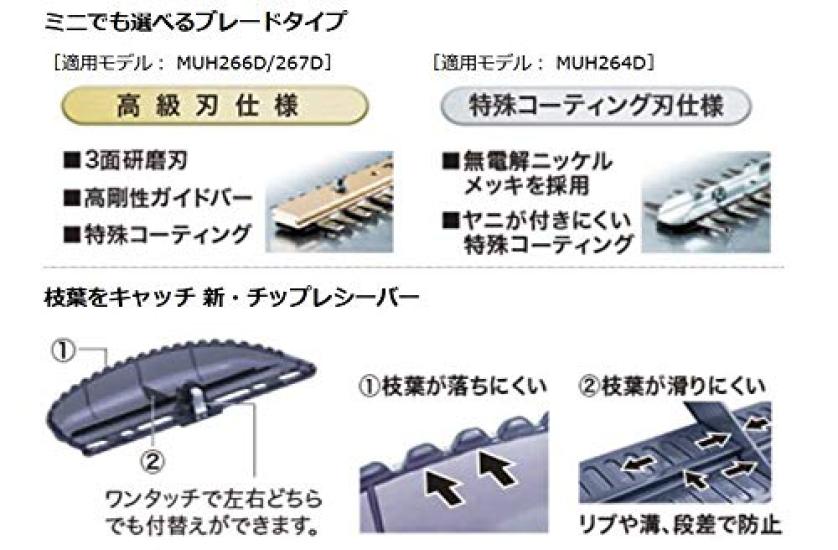 ミニでも選べるブレードタイプ

［適用モデル： MUH266D/267D］

高級刃仕様

■3面研磨刃
■高剛性ガイドバー
■特殊コーティング

［適用モデル： MUH264D］

特殊コーティング刃仕様

■無電解ニッケルメッキを採用
■ヤニが付きにくい特殊コーティング

枝葉をキャッチ 新・チップレシーバー

①

②

ワンタッチで左右どちらでも付替えができます。

①枝葉が落ちにくい

②枝葉が滑りにくい

リブや溝、段差で防止