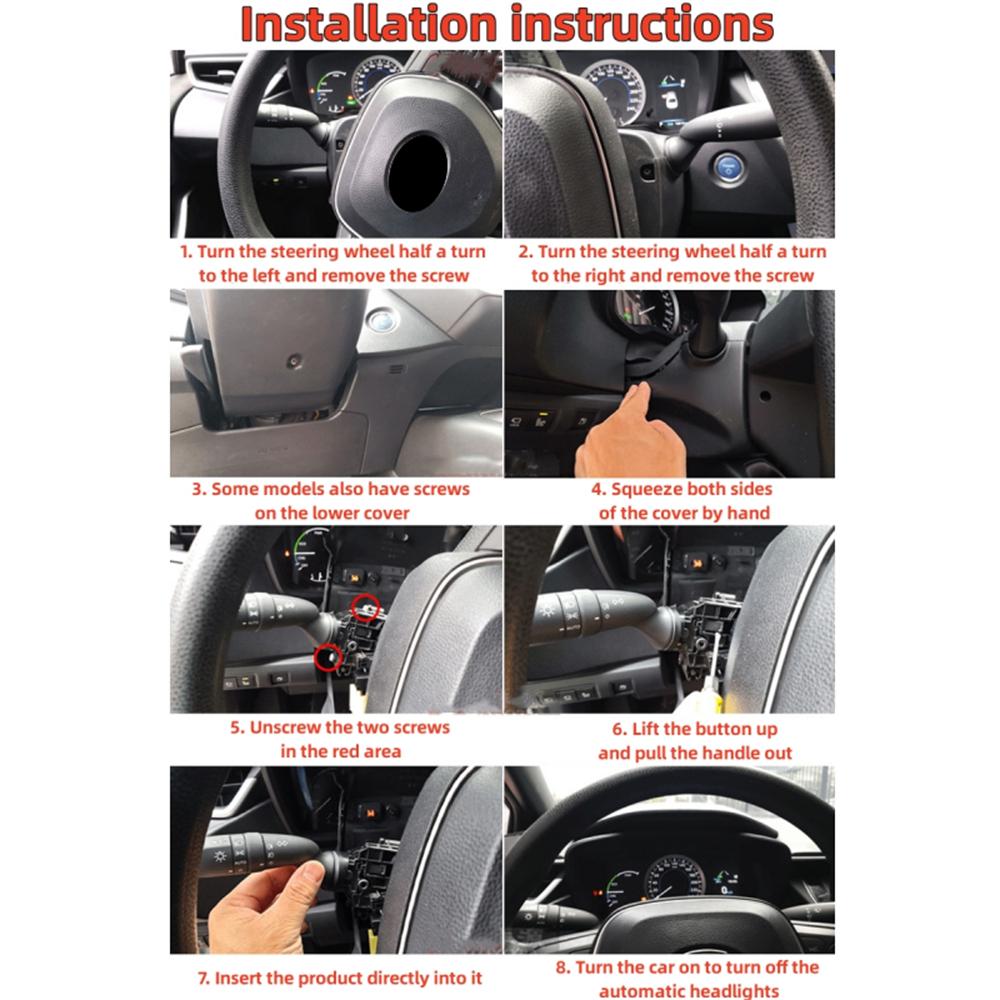 Installation instructions

1. Turn the steering wheel half a turn to the left and remove the screw

2. Turn the steering wheel half a turn to the right and remove the screw

3. Some models also have screws on the lower cover

4. Squeeze both sides of the cover by hand

5. Unscrew the two screws in the red area

6. Lift the button up and pull the handle out

7. Insert the product directly into it

8. Turn the car on to turn off the automatic headlights