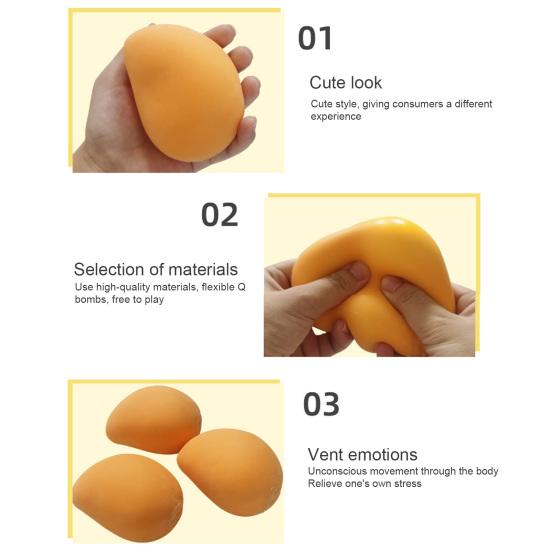 01

Cute look

Cute style, giving consumers a different experience

02

Selection of materials

Use high-quality materials, flexible Q bombs, free to play

03

Vent emotions

Unconscious movement through the body
Relieve one's own stress