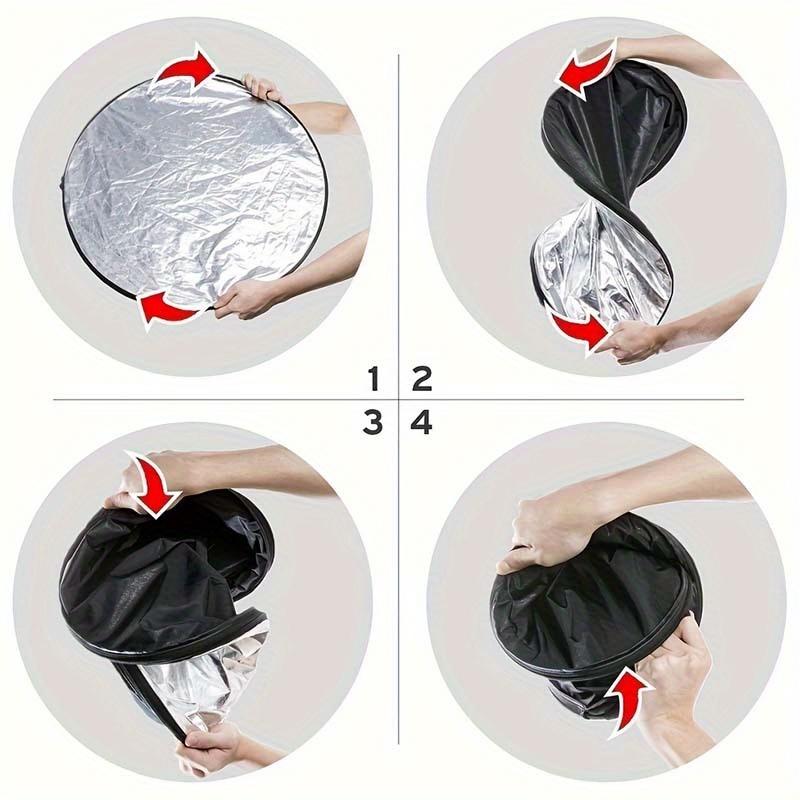 1 2
3 4