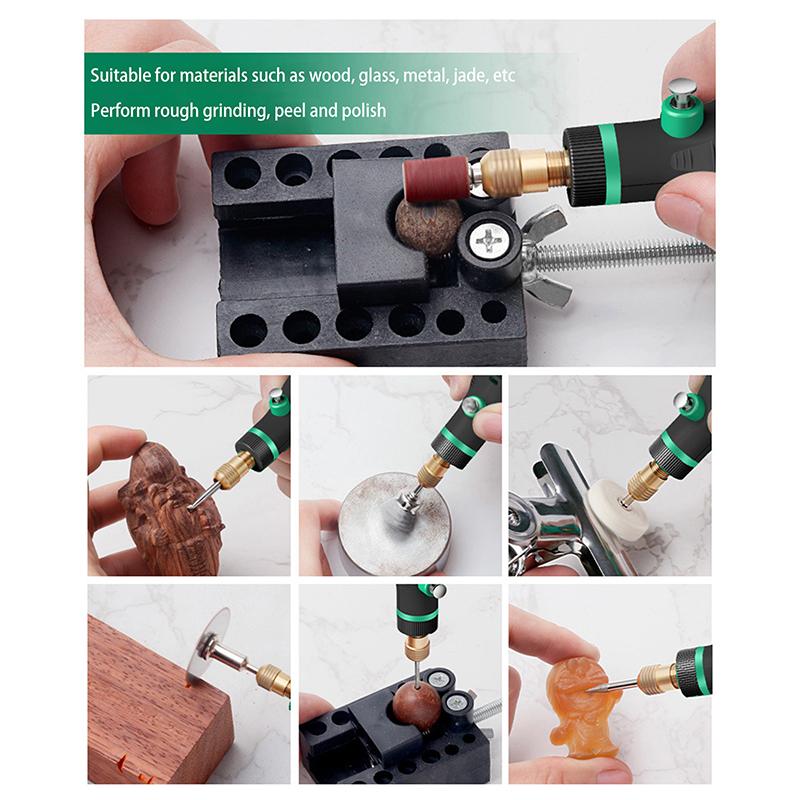 Suitable for materials such as wood, glass, metal, jade, etc
Perform rough grinding, peel and polish