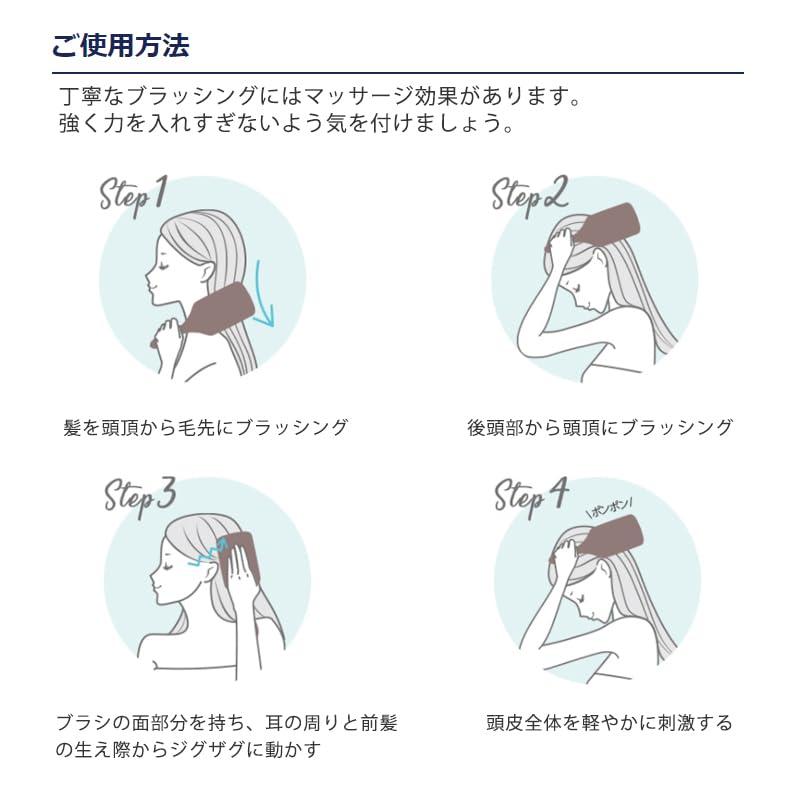 ご使用方法

丁寧なブラッシングにはマッサージ効果があります。
強く力を入れすぎないよう気を付けましょう。

Step 1

髪を頭頂から毛先にブラッシング

Step 2

後頭部から頭頂にブラッシング

Step 3

ブラシの面部分を持ち、耳の周りと前髪の生え際からジグザグに動かす

Step 4

\ポンポン/

頭皮全体を軽やかに刺激する