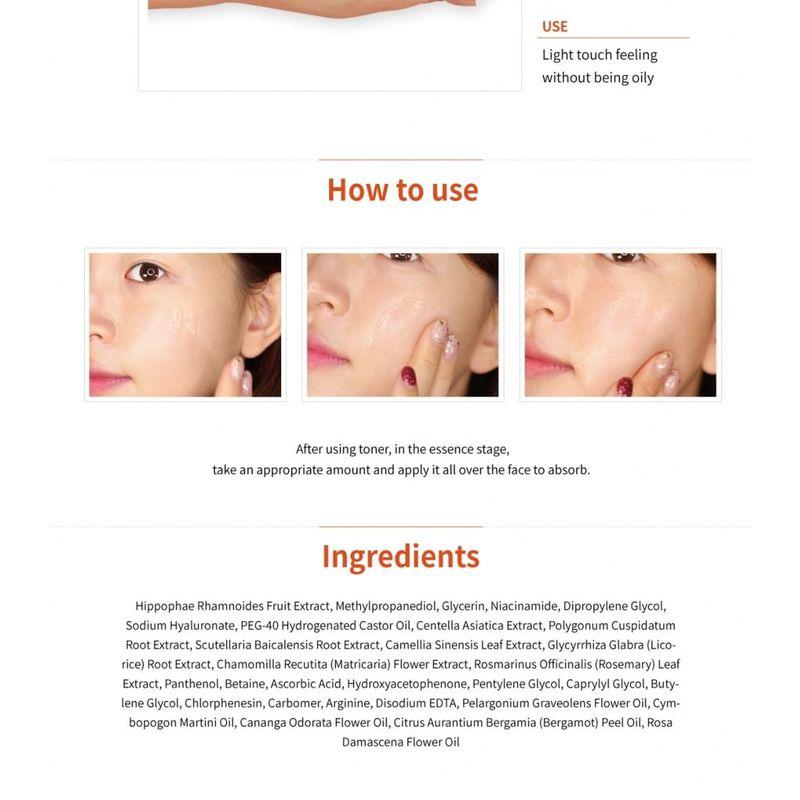 USE

Light touch feeling without being oily

How to use

After using toner, in the essence stage,
take an appropriate amount and apply it all over the face to absorb.

Ingredients

Hippophae Rhamnoides Fruit Extract, Methylpropanediol, Glycerin, Niacinamide, Dipropylene Glycol, Sodium Hyaluronate, PEG-40 Hydrogenated Castor Oil, Centella Asiatica Extract, Polygonum Cuspidatum Root Extract, Scutellaria Baicalensis Root Extract, Camellia Sinensis Leaf Extract, Glycyrrhiza Glabra (Licorice) Root Extract, Chamomilla Recutita (Matricaria) Flower Extract, Rosmarinus Officinalis (Rosemary) Leaf Extract, Panthenol, Betaine, Ascorbic Acid, Hydroxyacetophenone, Pentylene Glycol, Caprylyl Glycol, Butylene Glycol, Chlorphenesin, Carbomer, Arginine, Disodium EDTA, Pelargonium Graveolens Flower Oil, Cymbopogon Martini Oil, Cananga Odorata Flower Oil, Citrus Aurantium Bergamia (Bergamot) Peel Oil, Rosa Damascena Flower Oil