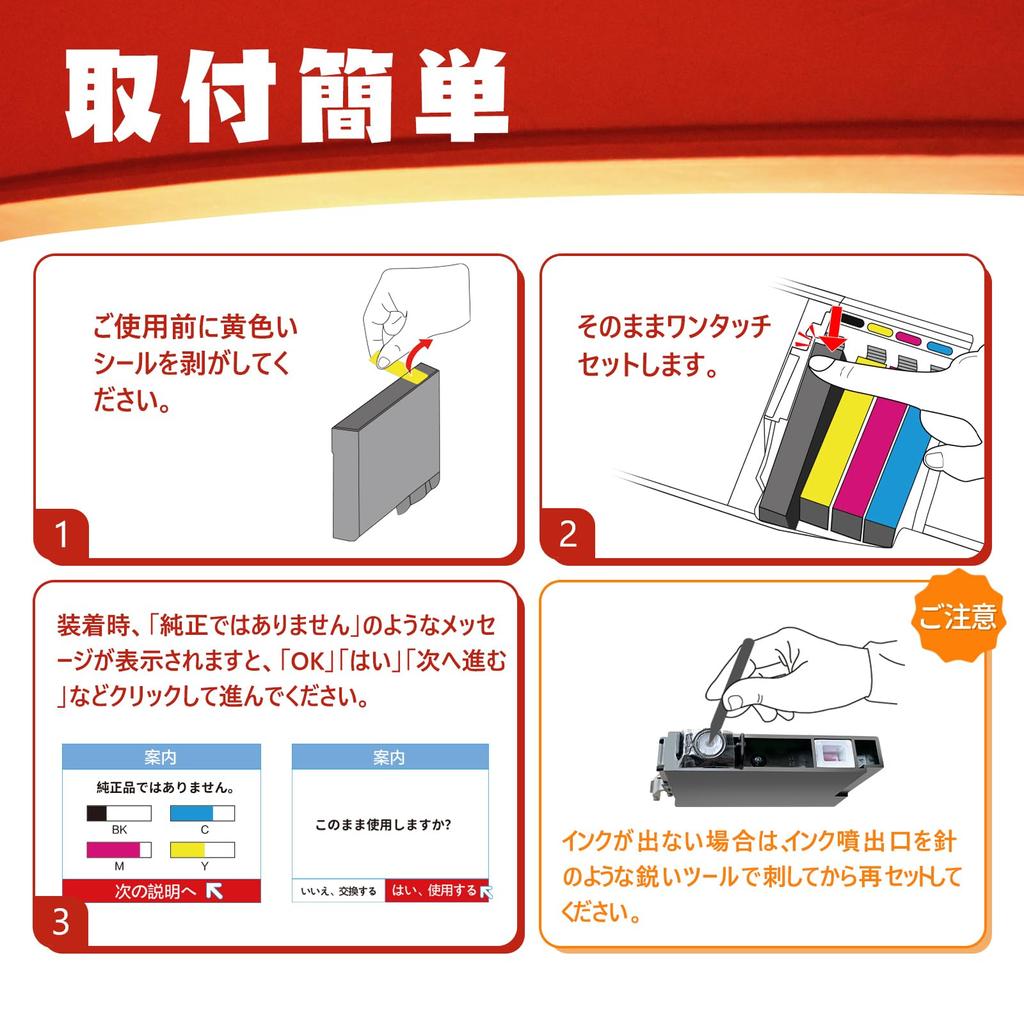 取付簡単

ご使用前に黄色いシールを剥がしてください。

1

そのままワンタッチセットします。

2

装着時、「純正ではありません」のようなメッセージが表示されますと、「OK」「はい」「次へ進む」などクリックして進んでください。

案内

純正品ではありません。

BK

C

M

Y

次の説明へ

案内

このまま使用しますか?

いいえ、交換する

はい、使用する

3

ご注意

インクが出ない場合は、インク噴出口を針のような鋭いツールで刺してから再セットしてください。